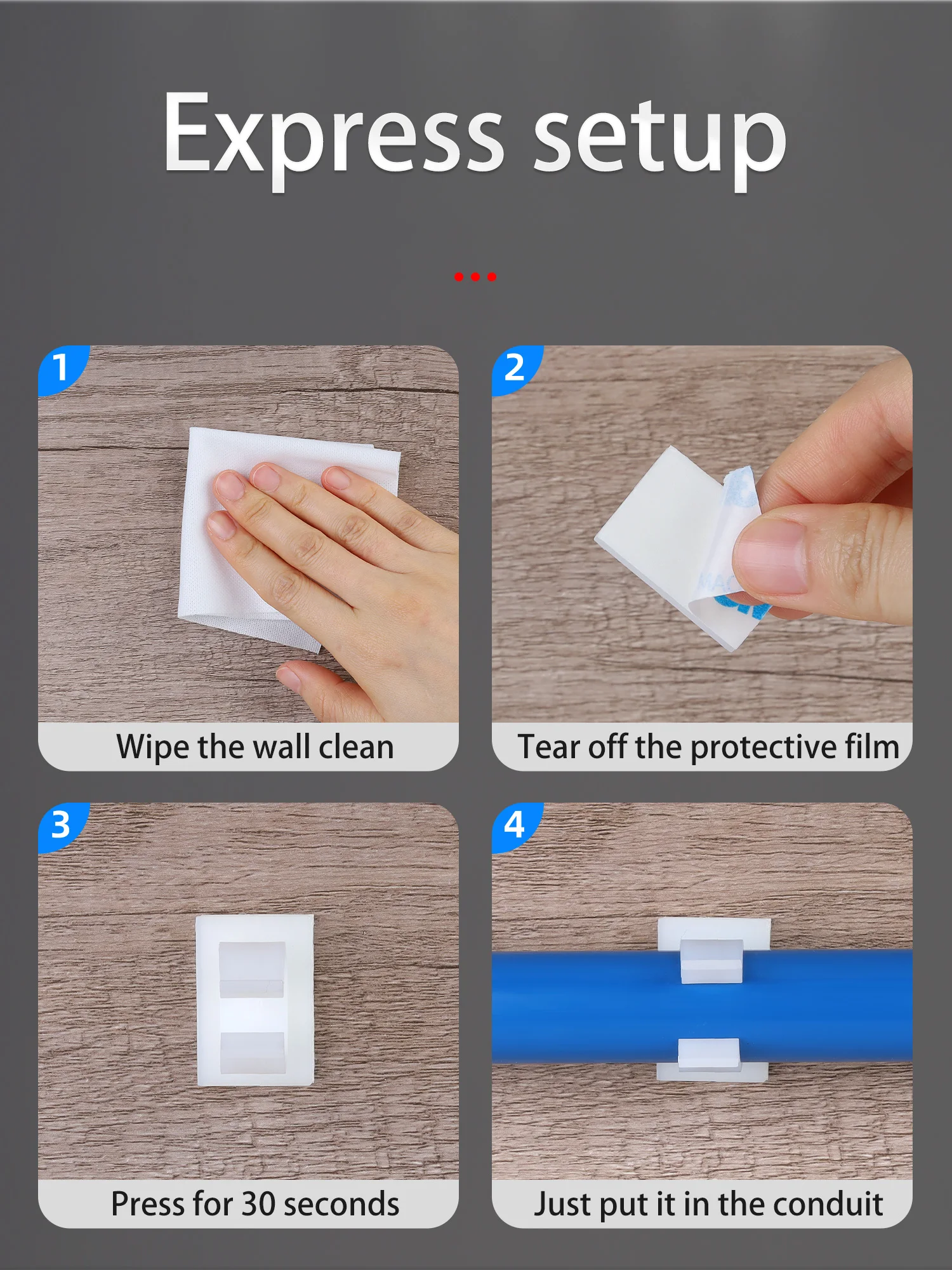 Express setup

1
Wipe the wall clean

2
Tear off the protective film

3
Press for 30 seconds

4
Just put it in the conduit