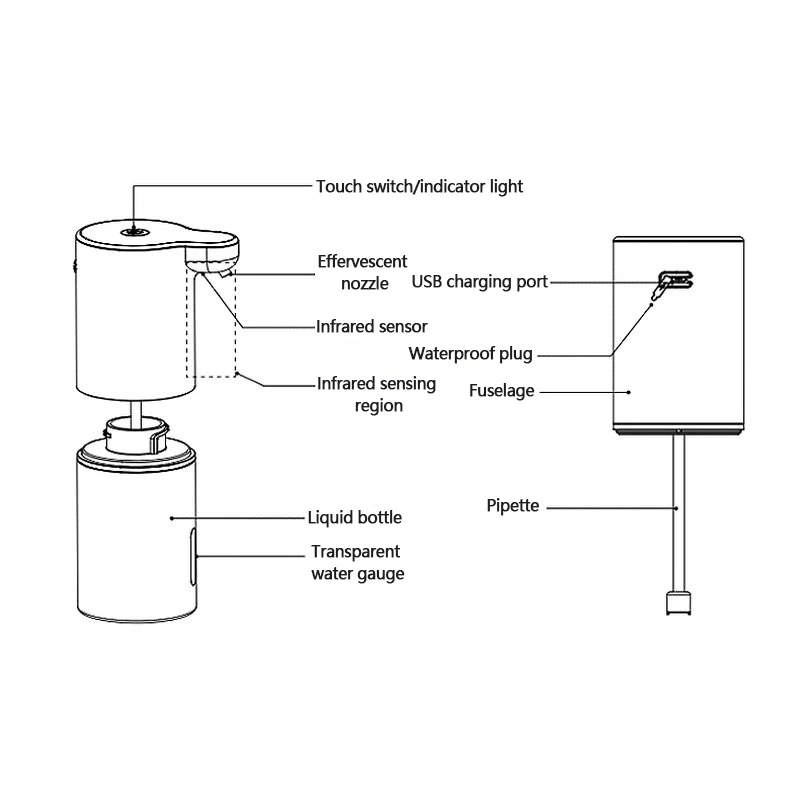 Touch switch/indicator light

Effervescent nozzle

Infrared sensor

Infrared sensing region

Liquid bottle

Transparent water gauge

USB charging port

Waterproof plug

Fuselage

Pipette