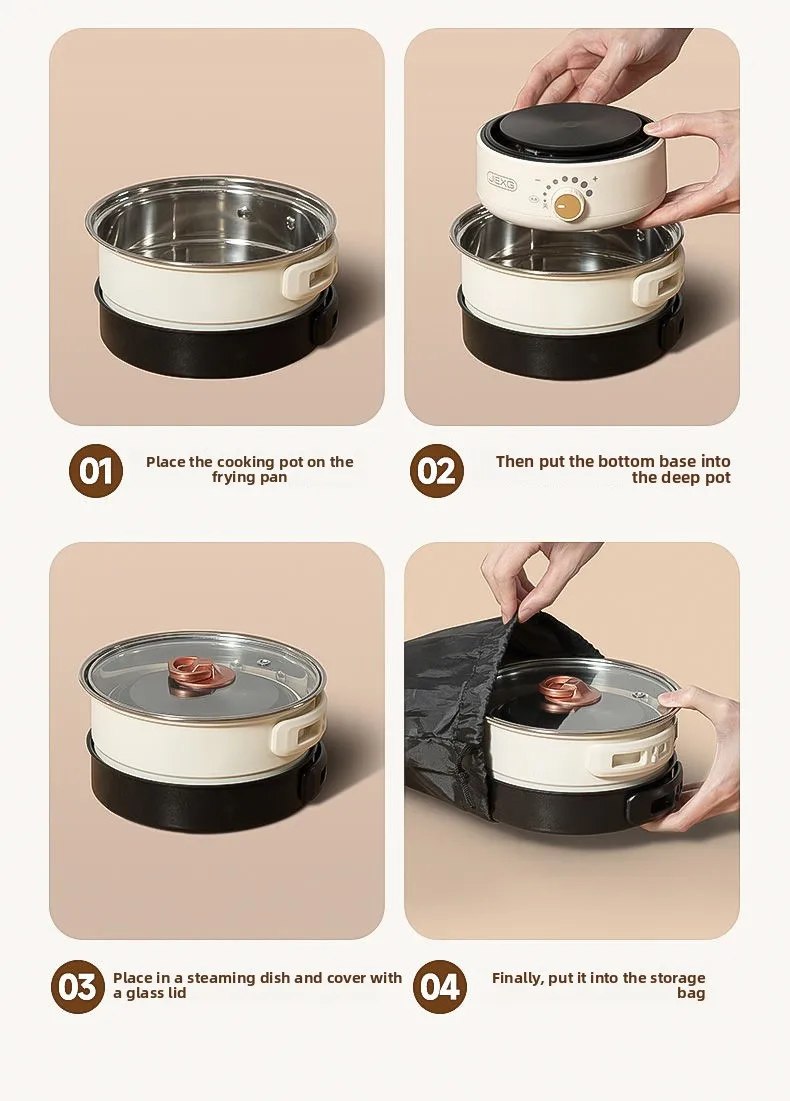 JEXG

01 Place the cooking pot on the frying pan

02 Then put the bottom base into the deep pot

03 Place in a steaming dish and cover with a glass lid

04 Finally, put it into the storage bag