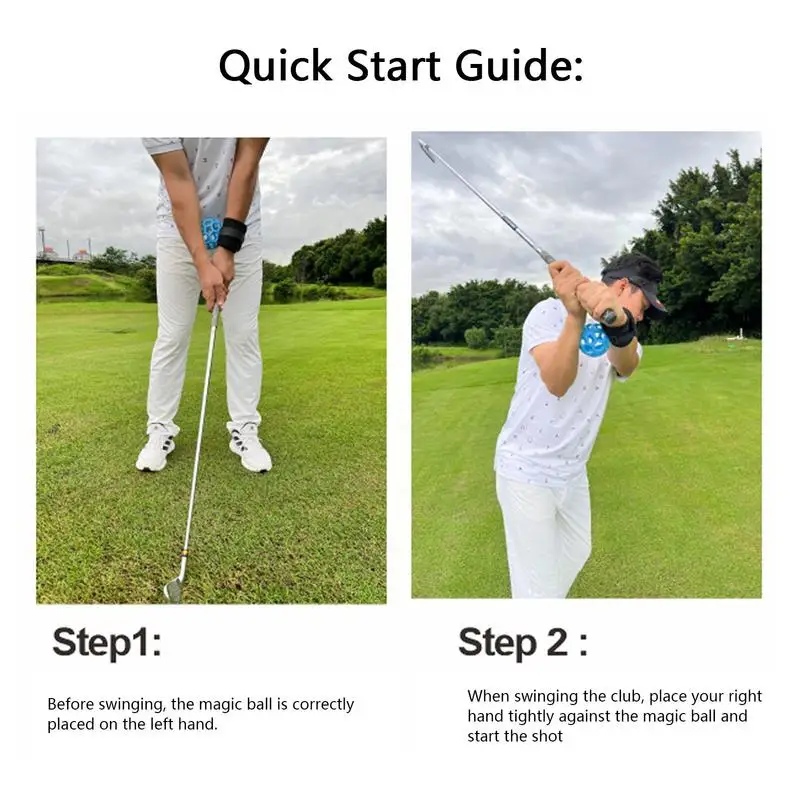 Quick Start Guide:

Step1:

Before swinging, the magic ball is correctly placed on the left hand.

Step 2 :

When swinging the club, place your right hand tightly against the magic ball and start the shot