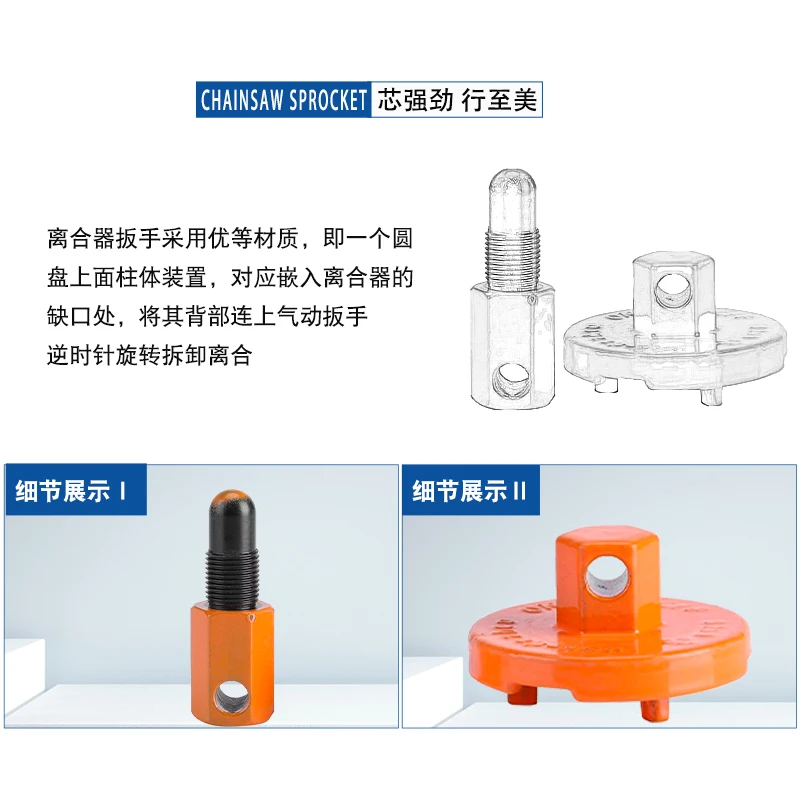 CHAINSAW SPROCKET 芯强劲 行至美

离合器扳手采用优等材质，即一个圆盘上面柱体装置，对应嵌入离合器的缺口处，将其背部连上气动扳手逆时针旋转拆卸离合

细节展示 I

细节展示 II