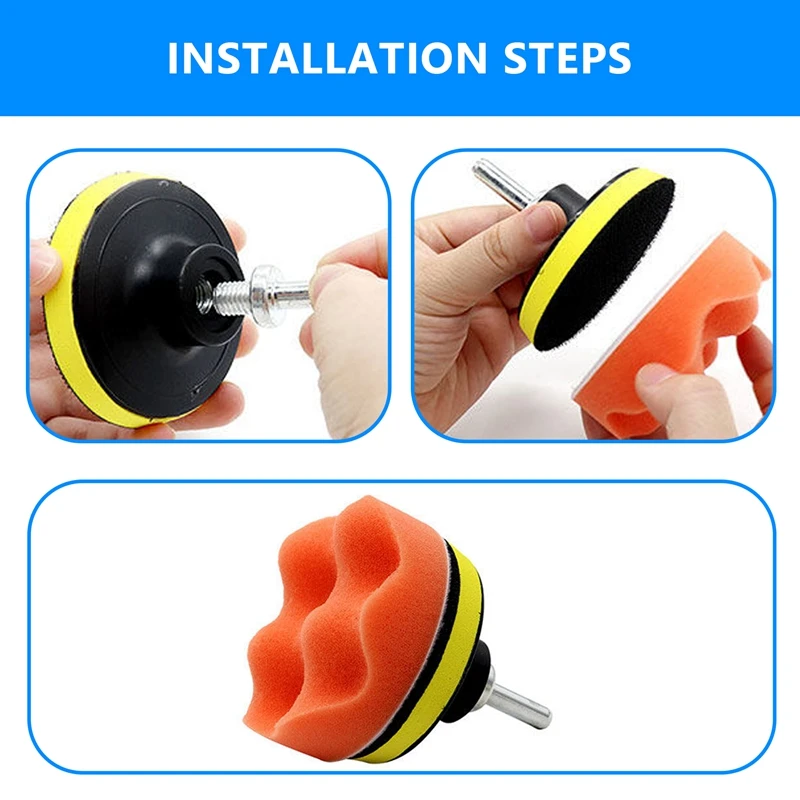 INSTALLATION STEPS