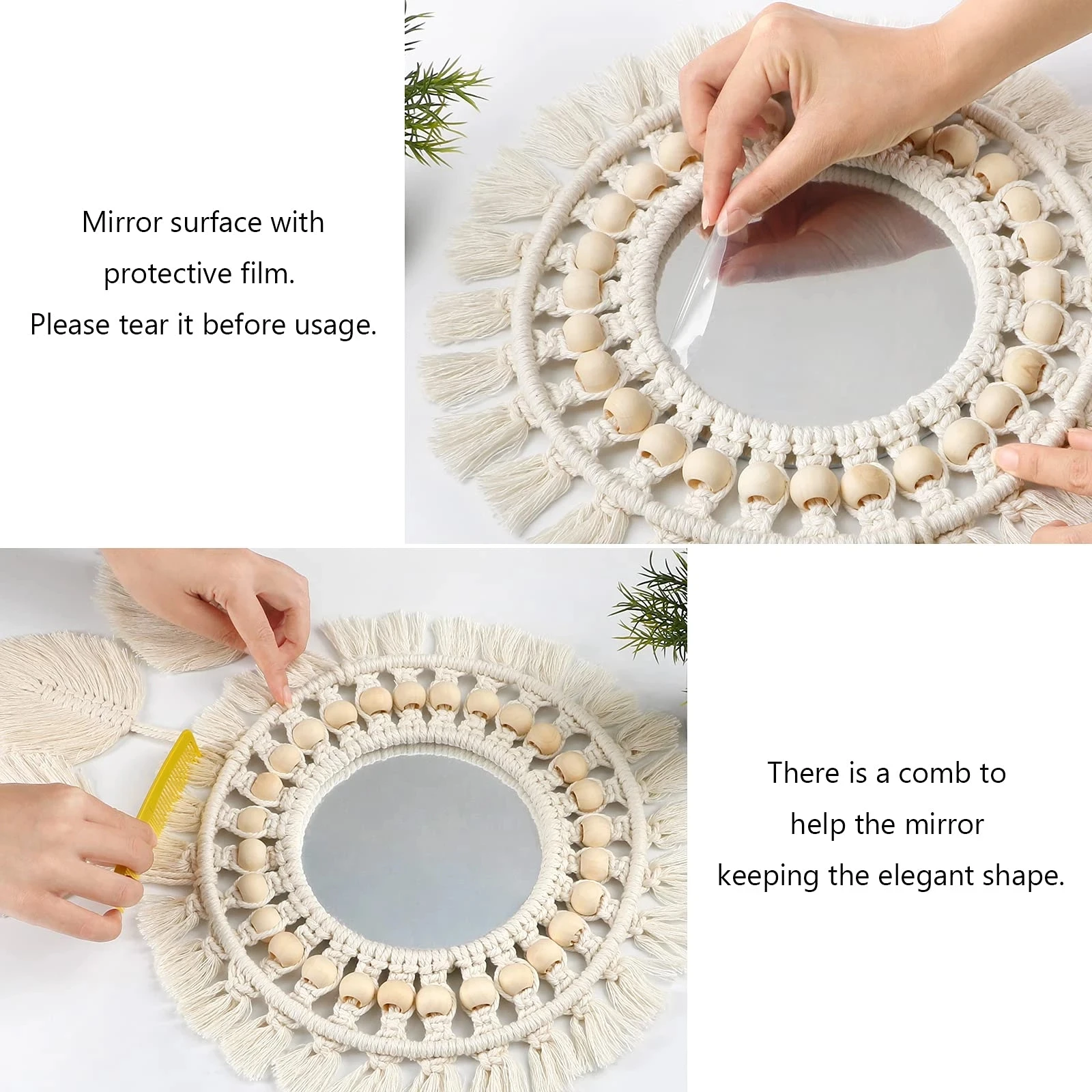 Mirror surface with protective film.
Please tear it before usage.

There is a comb to help the mirror keeping the elegant shape.