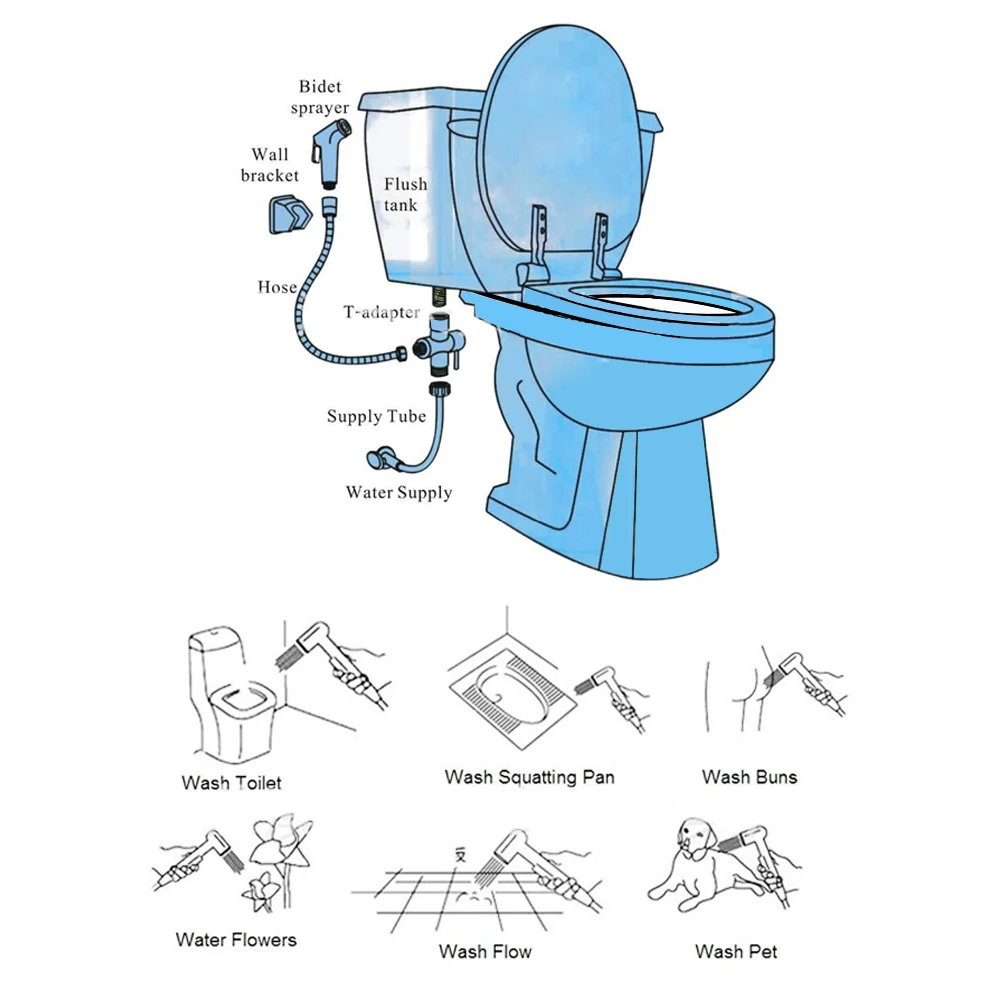 Bidet sprayer

Wall bracket

Flush tank

Hose

T-adapter

Supply Tube

Water Supply

Wash Toilet

Wash Squatting Pan

Wash Buns

Water Flowers

Wash Flow

Wash Pet