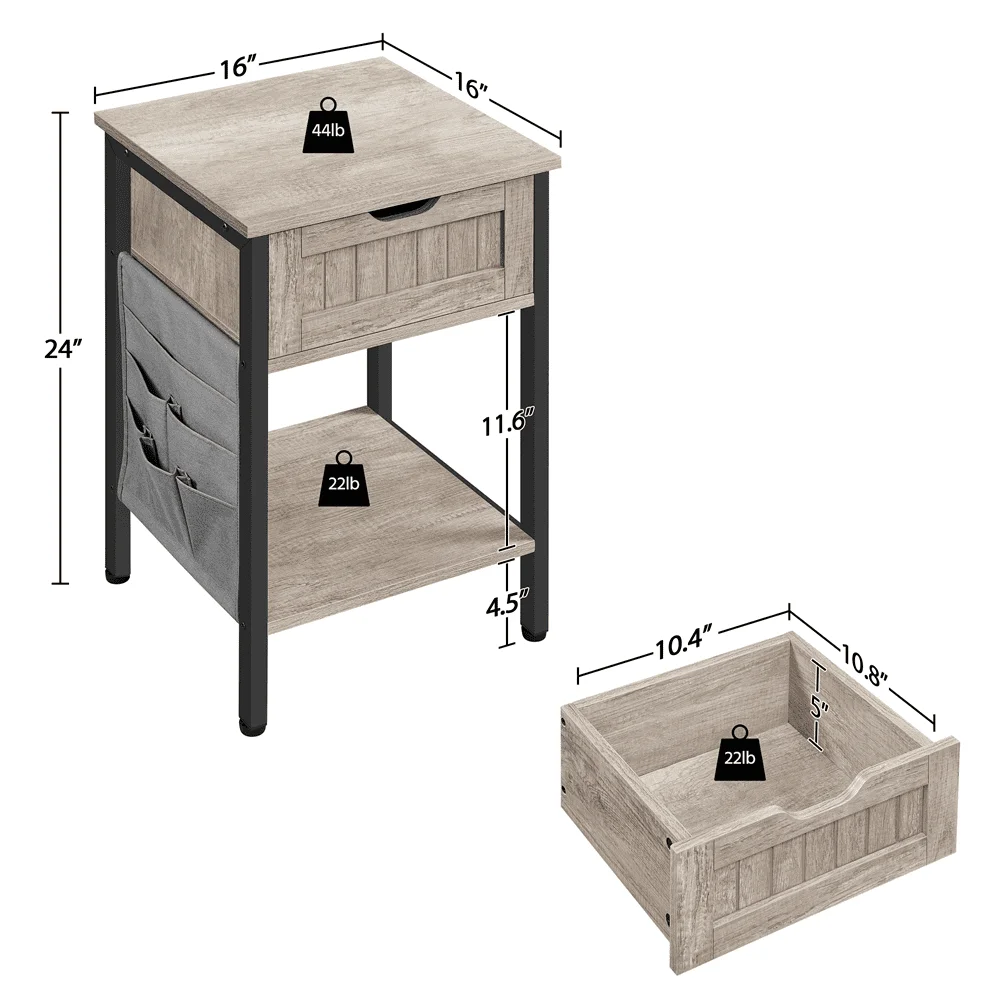 16″
16″
44lb
24″
11.6″
22lb
4.5″
10.4″
10.8″
5″
22lb