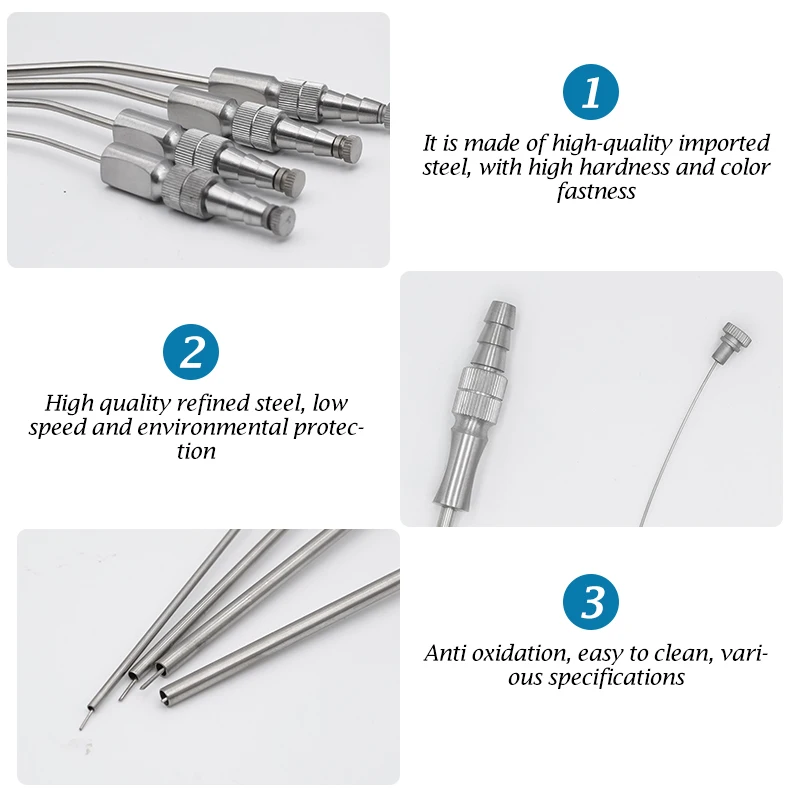 1

It is made of high-quality imported steel, with high hardness and color fastness

2

High quality refined steel, low speed and environmental protection

3

Anti oxidation, easy to clean, various specifications