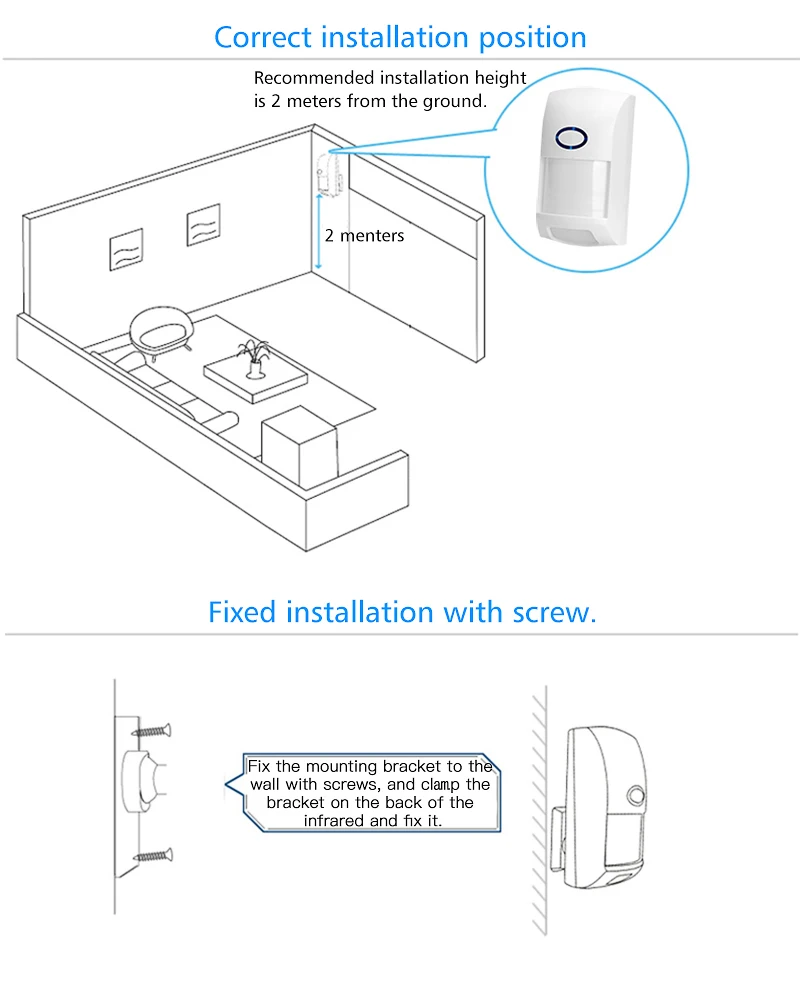 Correct installation position

Recommended installation height is 2 meters from the ground.

2 menters

Fixed installation with screw.

Fix the mounting bracket to the wall with screws, and clamp the bracket on the back of the infrared and fix it.