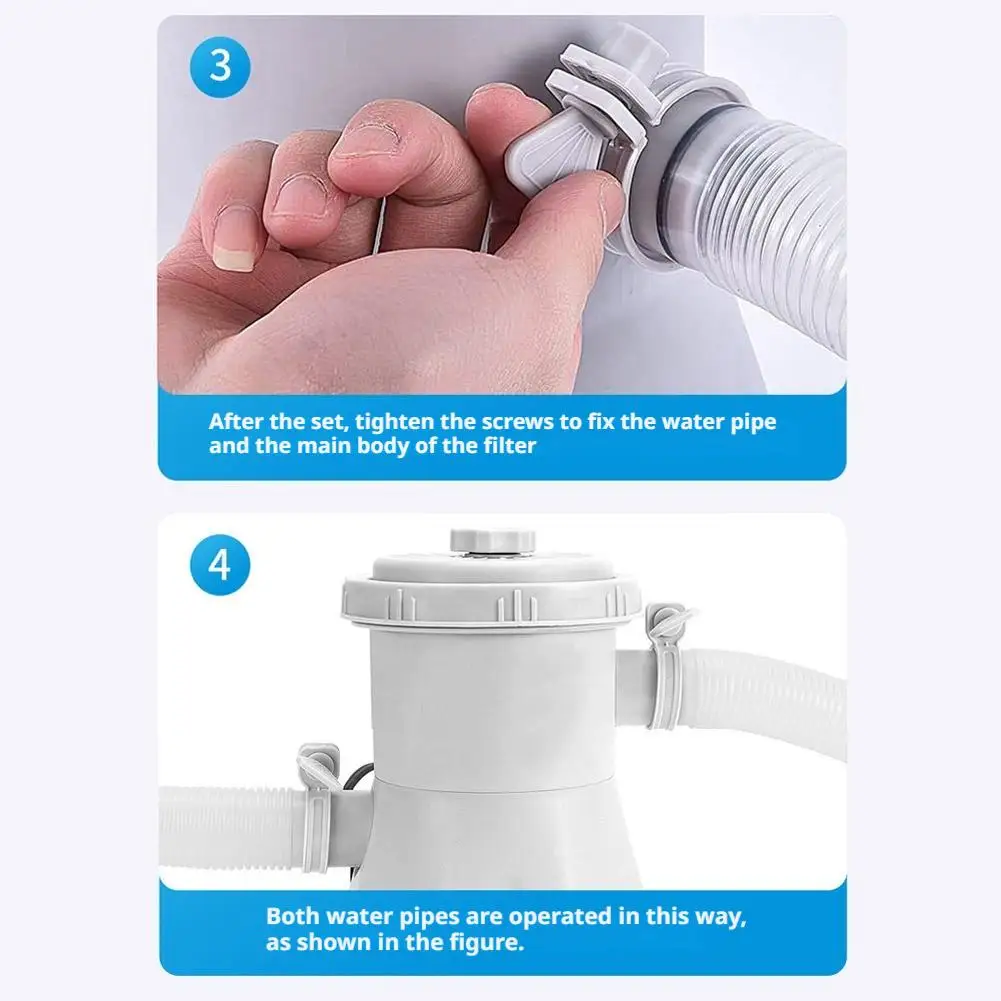 3

After the set, tighten the screws to fix the water pipe and the main body of the filter

4

Both water pipes are operated in this way, as shown in the figure.