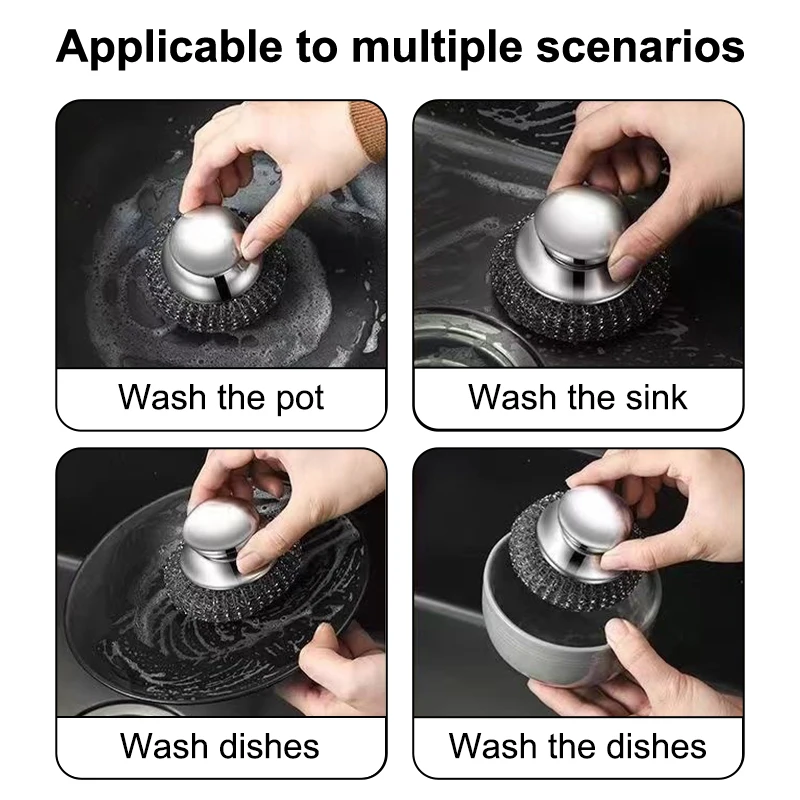 Applicable to multiple scenarios

Wash the pot

Wash the sink

Wash dishes

Wash the dishes