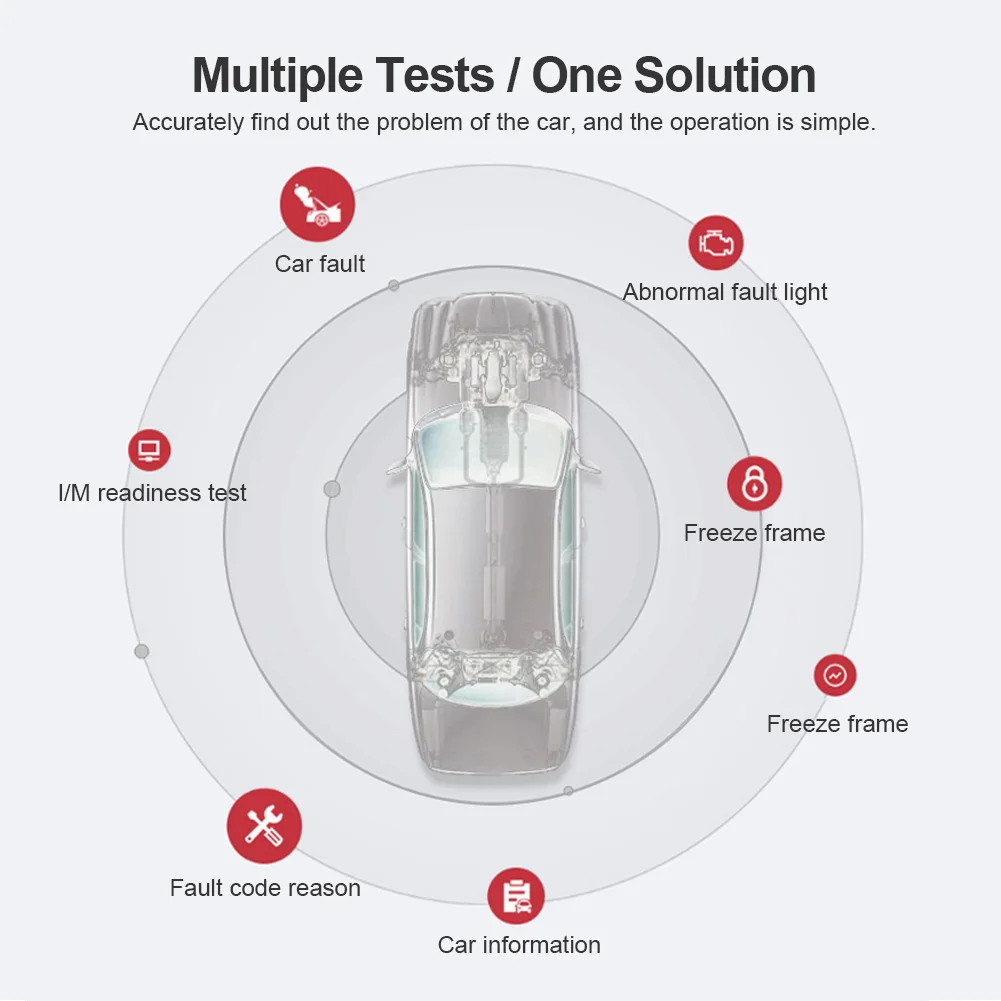 Multiple Tests / One Solution

Accurately find out the problem of the car, and the operation is simple.

Car fault

Abnormal fault light

I/M readiness test

Freeze frame

Freeze frame

Fault code reason

Car information