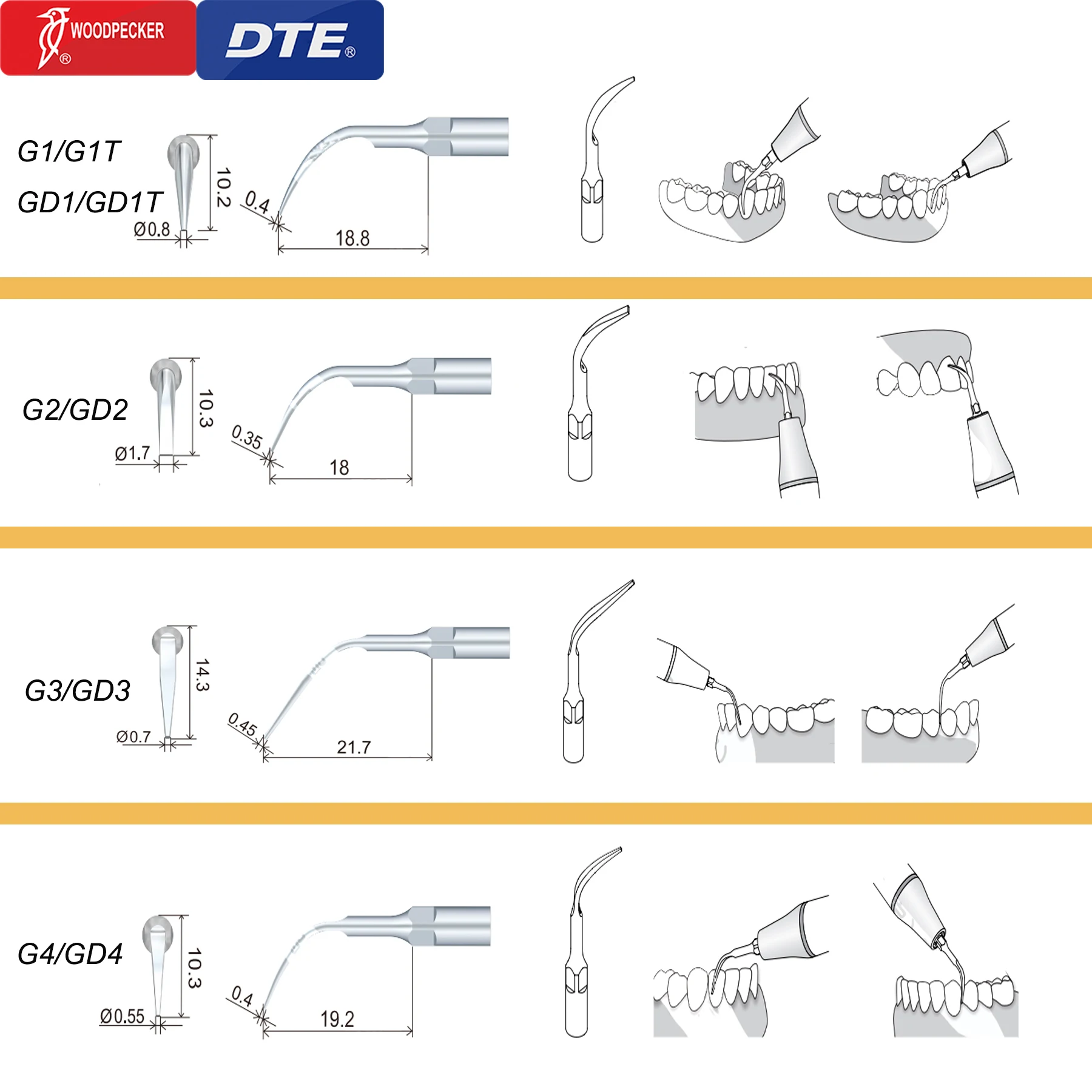 WOODPECKER®

DTE®

G1/G1T

GD1/GD1T

10.2

Ø0.8

0.4

18.8

G2/GD2

10.3

Ø1.7

0.35

18

G3/GD3

14.3

Ø0.7

0.45

21.7

G4/GD4

10.3

Ø0.55

0.4

19.2