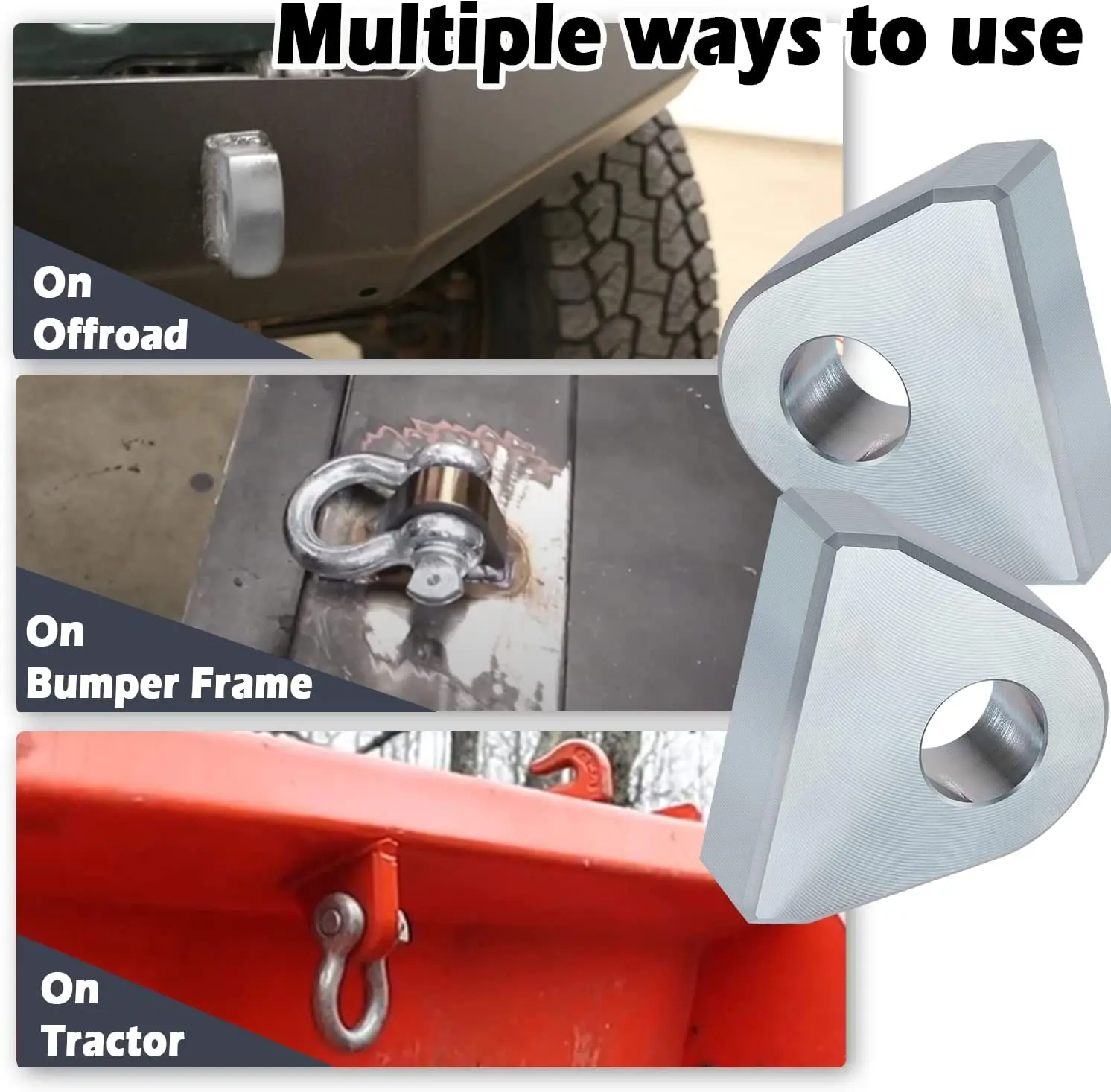 Multiple ways to use

On
Offroad

On
Bumper Frame

On
Tractor