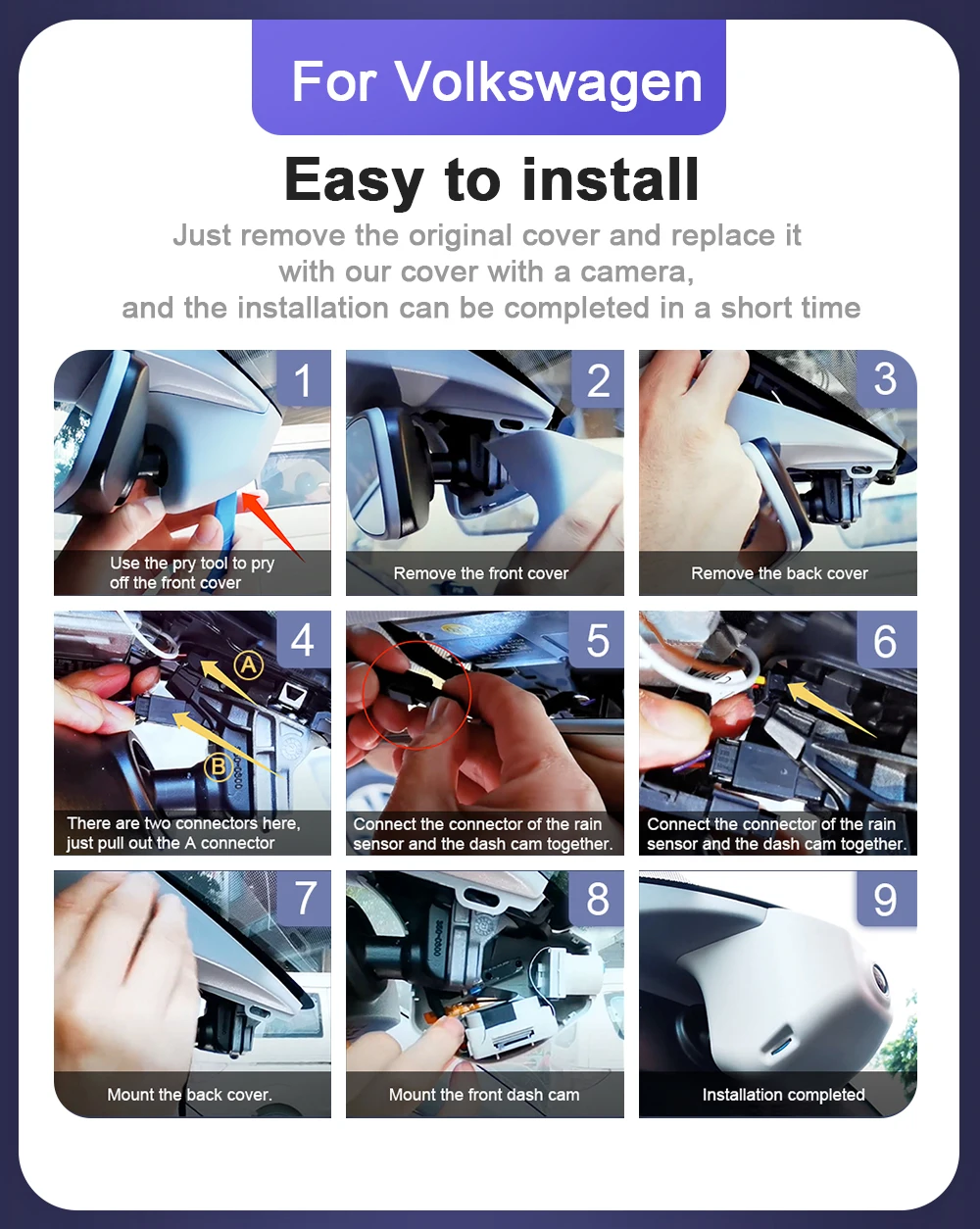 For Volkswagen

Easy to install

Just remove the original cover and replace it with our cover with a camera, and the installation can be completed in a short time

1
Use the pry tool to pry off the front cover

2
Remove the front cover

3
Remove the back cover

4
A
B
There are two connectors here, just pull out the A connector

5
Connect the connector of the rain sensor and the dash cam together.

6
Connect the connector of the rain sensor and the dash cam together.

7
Mount the back cover.

8
Mount the front dash cam

9
Installation completed