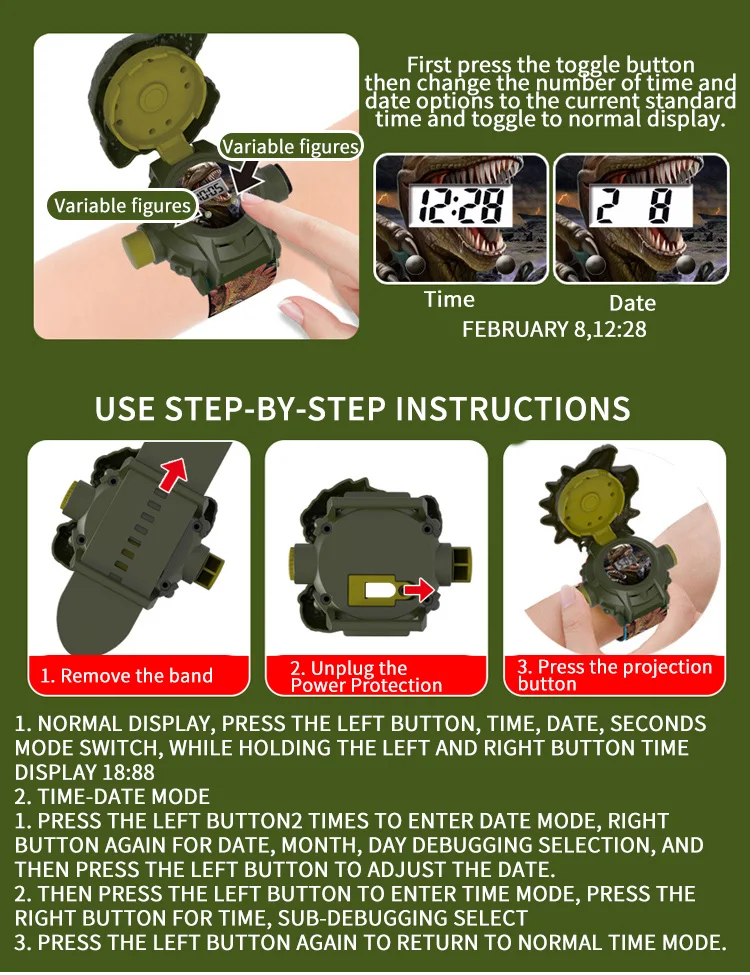 Variable figures

Variable figures

First press the toggle button then change the number of time and date options to the current standard time and toggle to normal display.

12:28

2 8

Time

Date

FEBRUARY 8,12:28

USE STEP-BY-STEP INSTRUCTIONS

1. Remove the band

2. Unplug the Power Protection

3. Press the projection button

1. NORMAL DISPLAY, PRESS THE LEFT BUTTON, TIME, DATE, SECONDS MODE SWITCH, WHILE HOLDING THE LEFT AND RIGHT BUTTON TIME DISPLAY 18:88
2. TIME-DATE MODE
1. PRESS THE LEFT BUTTON2 TIMES TO ENTER DATE MODE, RIGHT BUTTON AGAIN FOR DATE, MONTH, DAY DEBUGGING SELECTION, AND THEN PRESS THE LEFT BUTTON TO ADJUST THE DATE.
2. THEN PRESS THE LEFT BUTTON TO ENTER TIME MODE, PRESS THE RIGHT BUTTON FOR TIME, SUB-DEBUGGING SELECT
3. PRESS THE LEFT BUTTON AGAIN TO RETURN TO NORMAL TIME MODE.