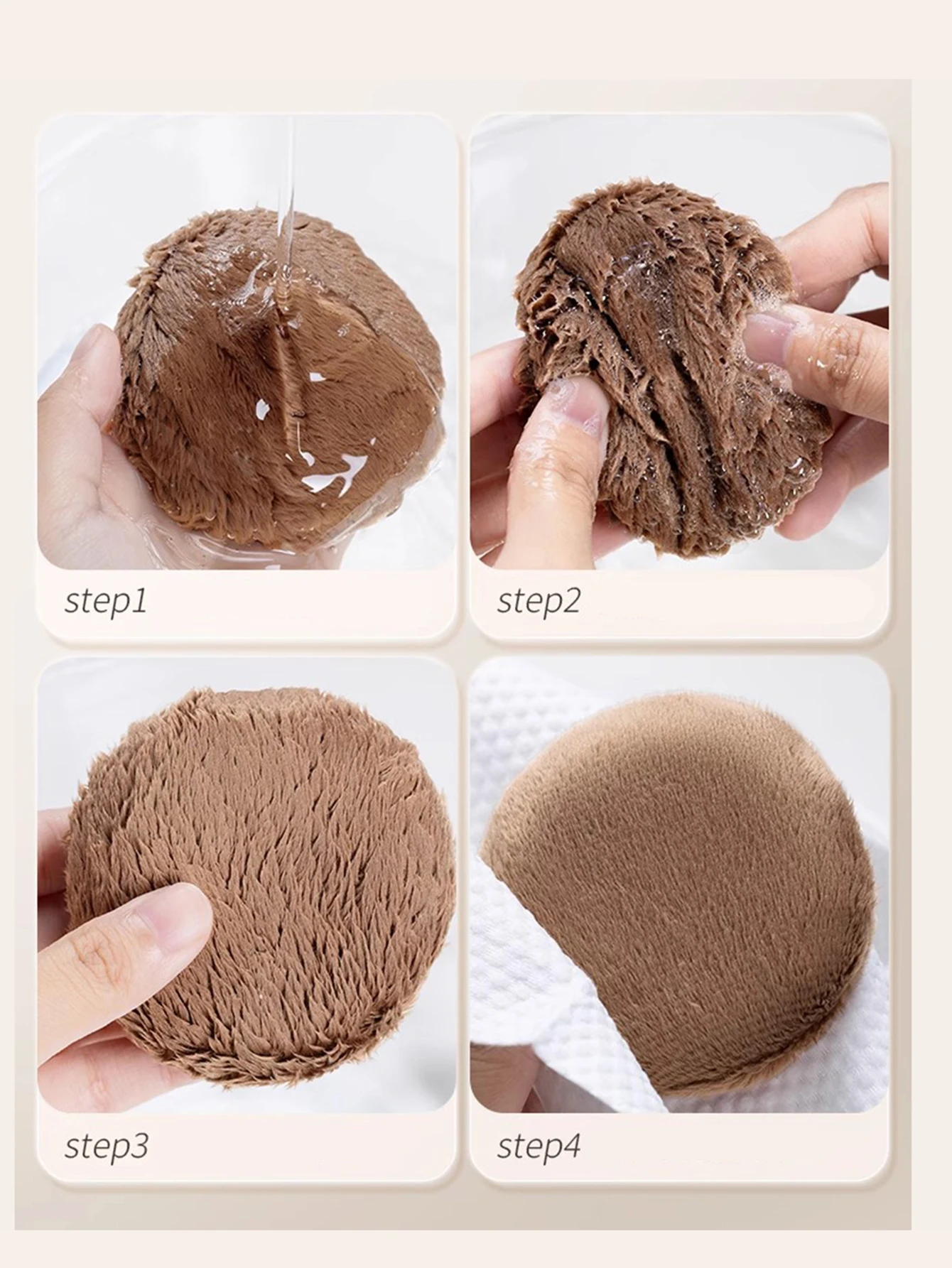 step1

step2

step3

step4