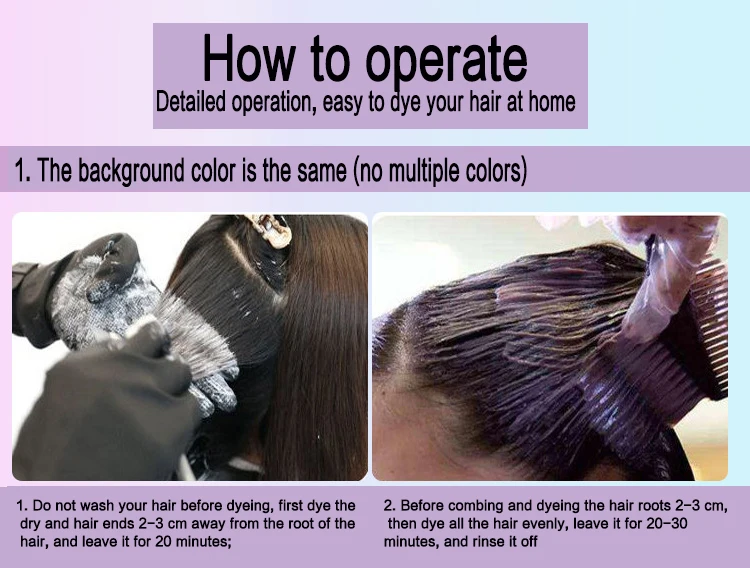 How to operate
Detailed operation, easy to dye your hair at home

1. The background color is the same (no multiple colors)

1. Do not wash your hair before dyeing, first dye the dry and hair ends 2-3 cm away from the root of the hair, and leave it for 20 minutes;

2. Before combing and dyeing the hair roots 2-3 cm, then dye all the hair evenly, leave it for 20-30 minutes, and rinse it off