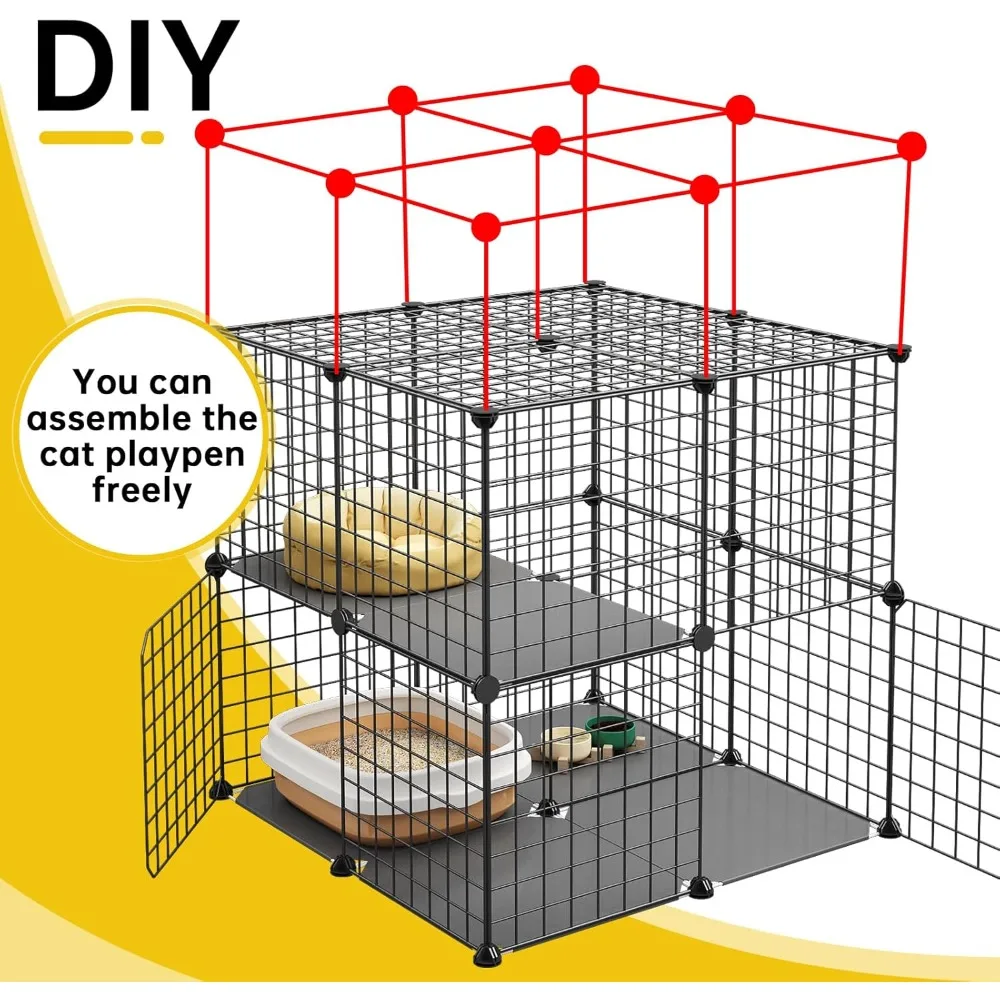 DIY

You can assemble the cat playpen freely