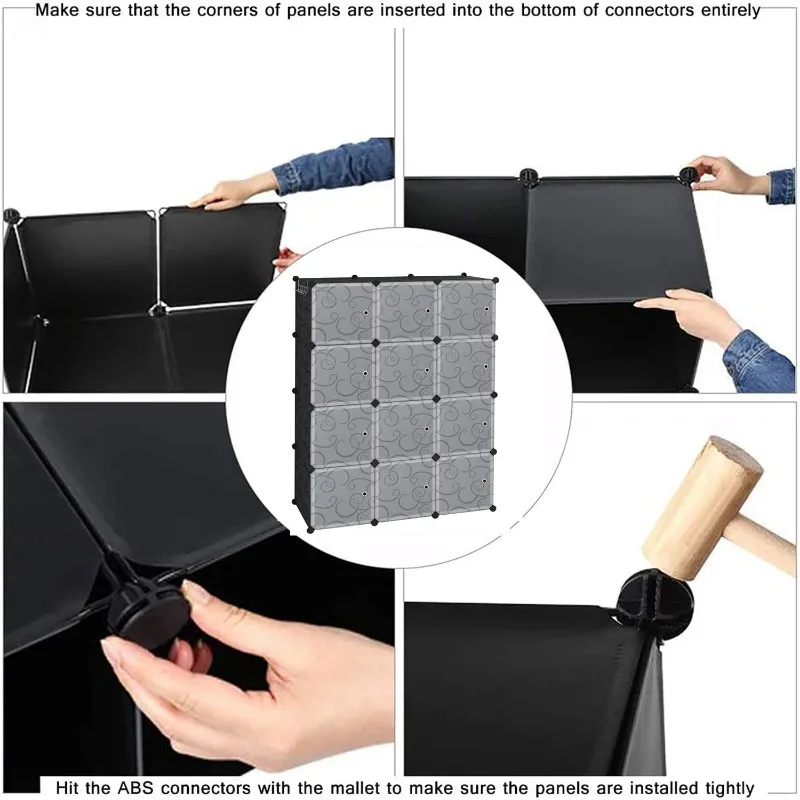 Make sure that the corners of panels are inserted into the bottom of connectors entirely

Hit the ABS connectors with the mallet to make sure the panels are installed tightly