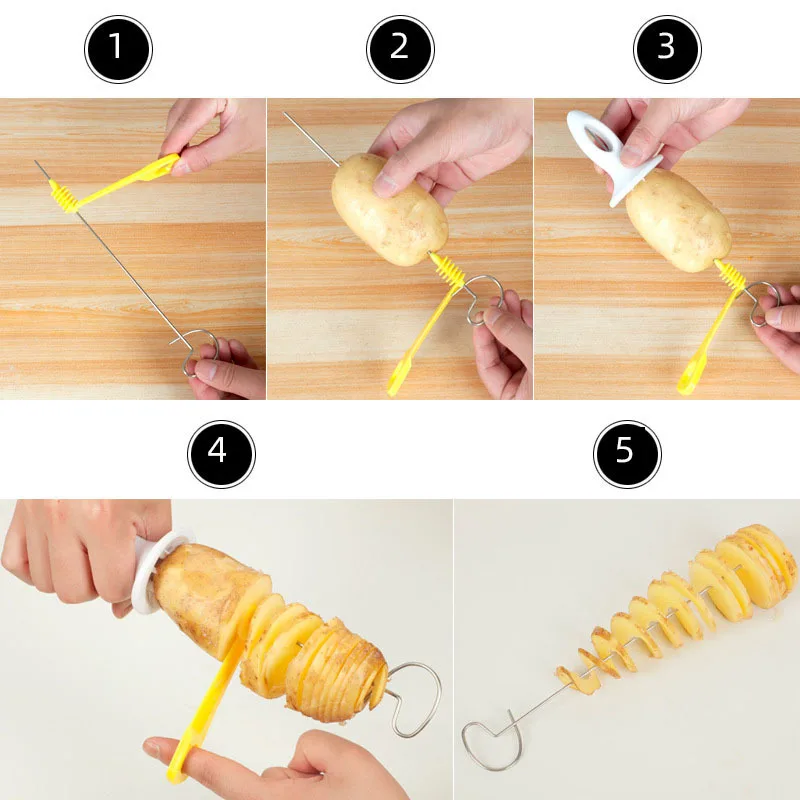 1
2
3
4
5