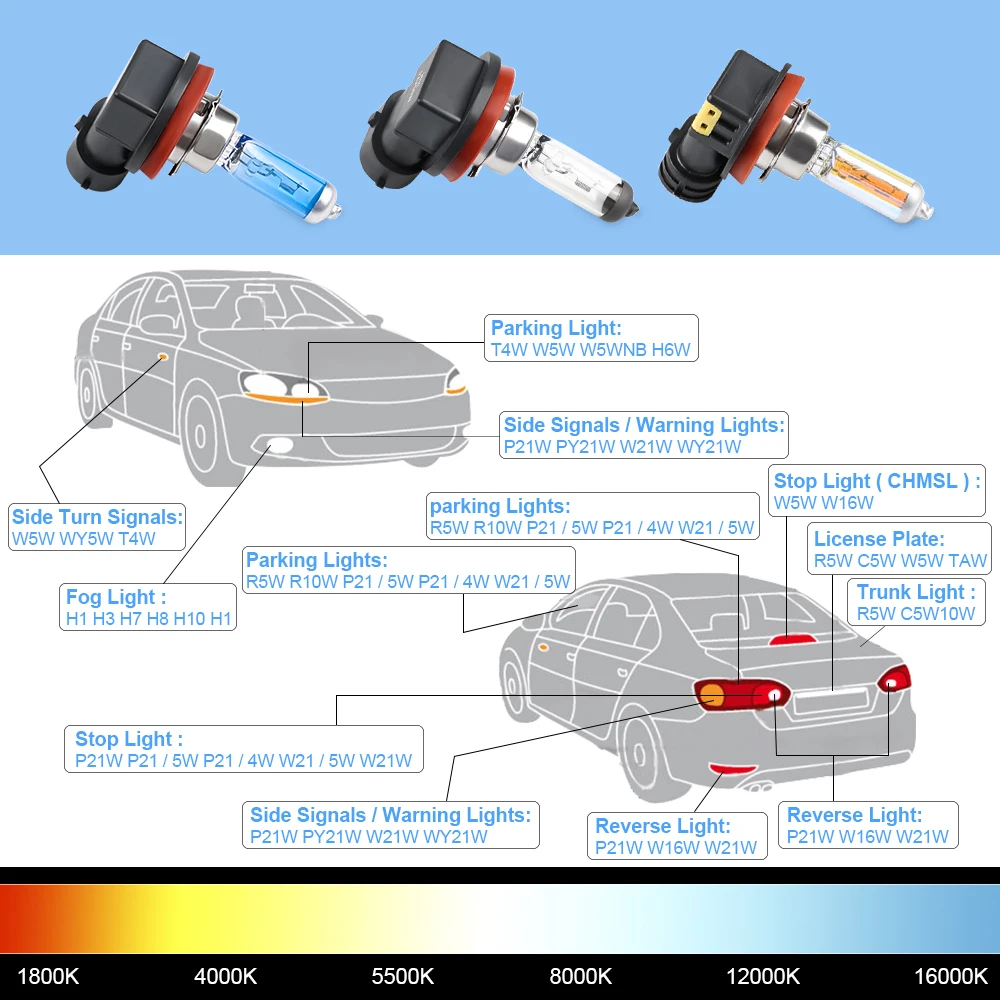 Parking Light:
T4W W5W W5WNB H6W

Side Signals / Warning Lights:
P21W PY21W W21W WY21W

Side Turn Signals:
W5W WY5W T4W

Fog Light :
H1 H3 H7 H8 H10 H1

Stop Light ( CHMSL ) :
W5W W16W

parking Lights:
R5W R10W P21 / 5W P21 / 4W W21 / 5W

License Plate:
R5W C5W W5W TAW

Parking Lights:
R5W R10W P21 / 5W P21 / 4W W21 / 5W

Trunk Light :
R5W C5W10W

Stop Light :
P21W P21 / 5W P21 / 4W W21 / 5W W21W

Side Signals / Warning Lights:
P21W PY21W W21W WY21W

Reverse Light:
P21W W16W W21W

Reverse Light:
P21W W16W W21W

1800K 4000K 5500K 8000K 12000K 16000K