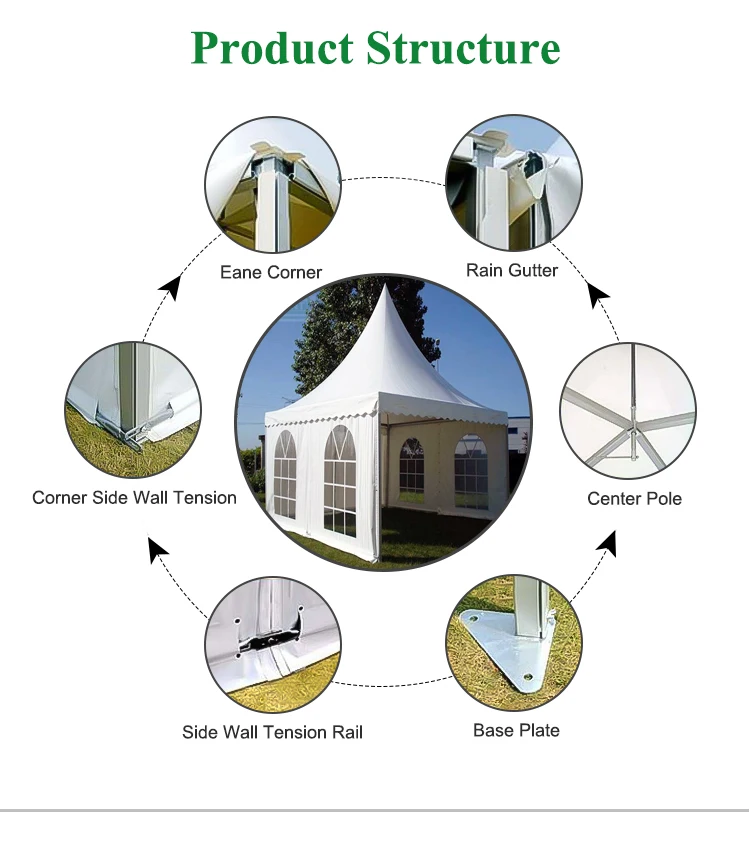 Product Structure

Eane Corner

Rain Gutter

Corner Side Wall Tension

Center Pole

Side Wall Tension Rail

Base Plate