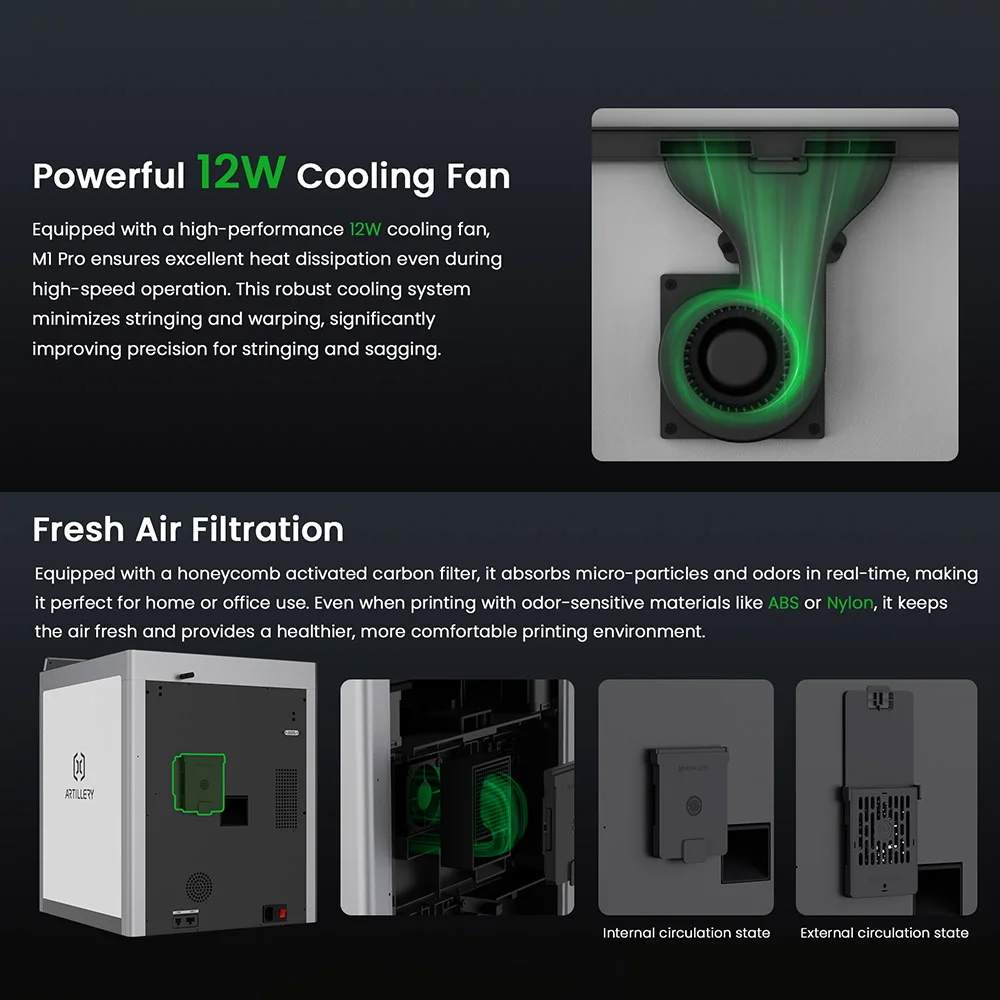 Powerful 12W Cooling Fan

Equipped with a high-performance 12W cooling fan, M1 Pro ensures excellent heat dissipation even during high-speed operation. This robust cooling system minimizes stringing and warping, significantly improving precision for stringing and sagging.

Fresh Air Filtration

Equipped with a honeycomb activated carbon filter, it absorbs micro-particles and odors in real-time, making it perfect for home or office use. Even when printing with odor-sensitive materials like ABS or Nylon, it keeps the air fresh and provides a healthier, more comfortable printing environment.

ARTILLERY

Internal circulation state

External circulation state