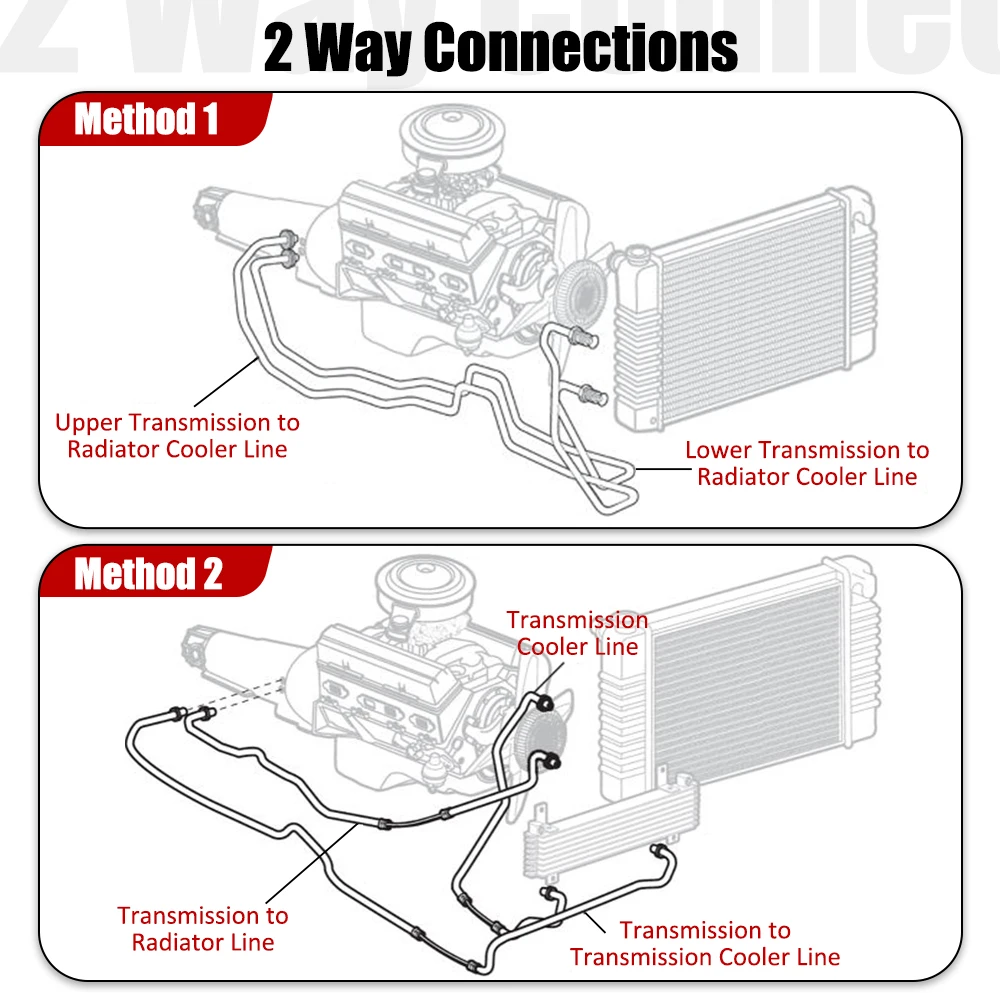 2 Way Connections

Method 1

Upper Transmission to Radiator Cooler Line

Lower Transmission to Radiator Cooler Line

Method 2

Transmission Cooler Line

Transmission to Radiator Line

Transmission to Transmission Cooler Line