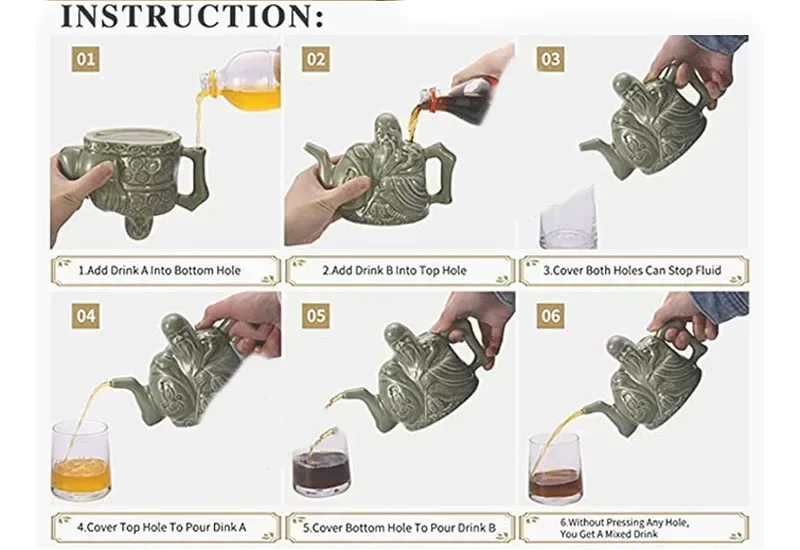 INSTRUCTION:

01

1.Add Drink A Into Bottom Hole

02

2.Add Drink B Into Top Hole

03

3.Cover Both Holes Can Stop Fluid

04

4.Cover Top Hole To Pour Dink A

05

5.Cover Bottom Hole To Pour Drink B

06

6.Without Pressing Any Hole, You Get A Mixed Drink