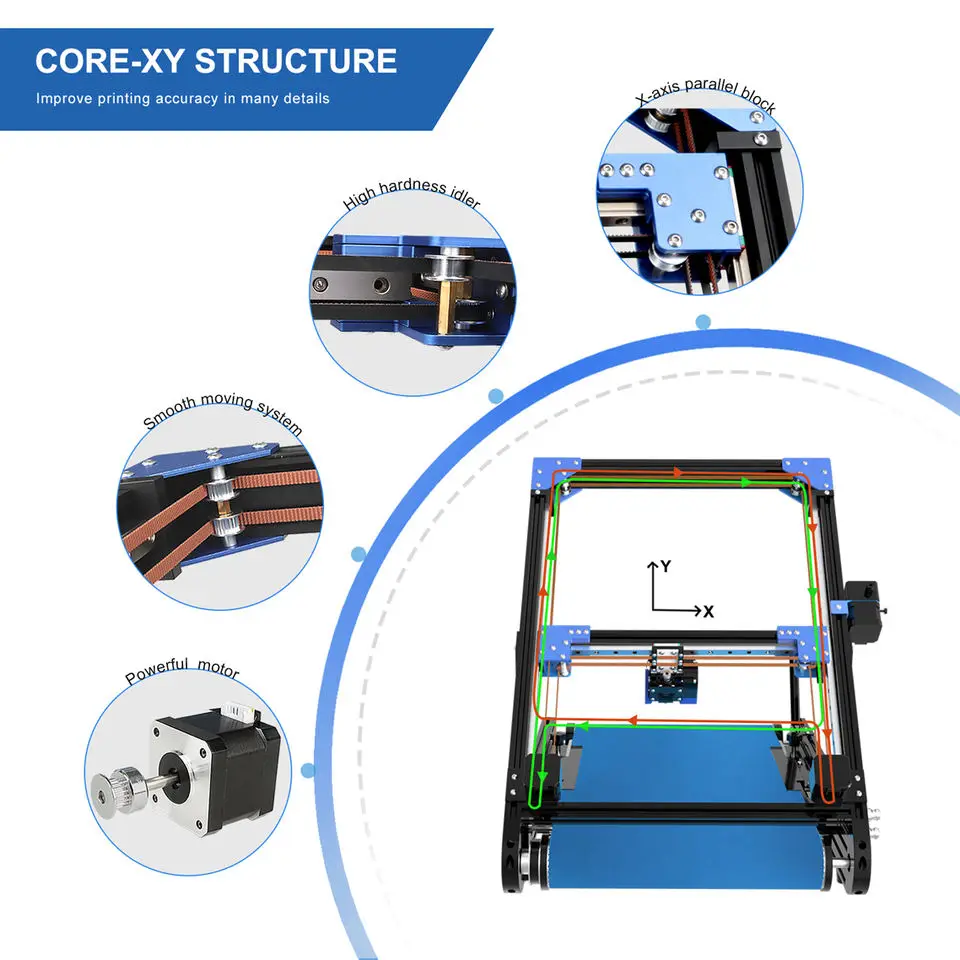 CORE-XY STRUCTURE
Improve printing accuracy in many details

X-axis parallel block

High hardness idler

Smooth moving system

Powerful motor

Y
X