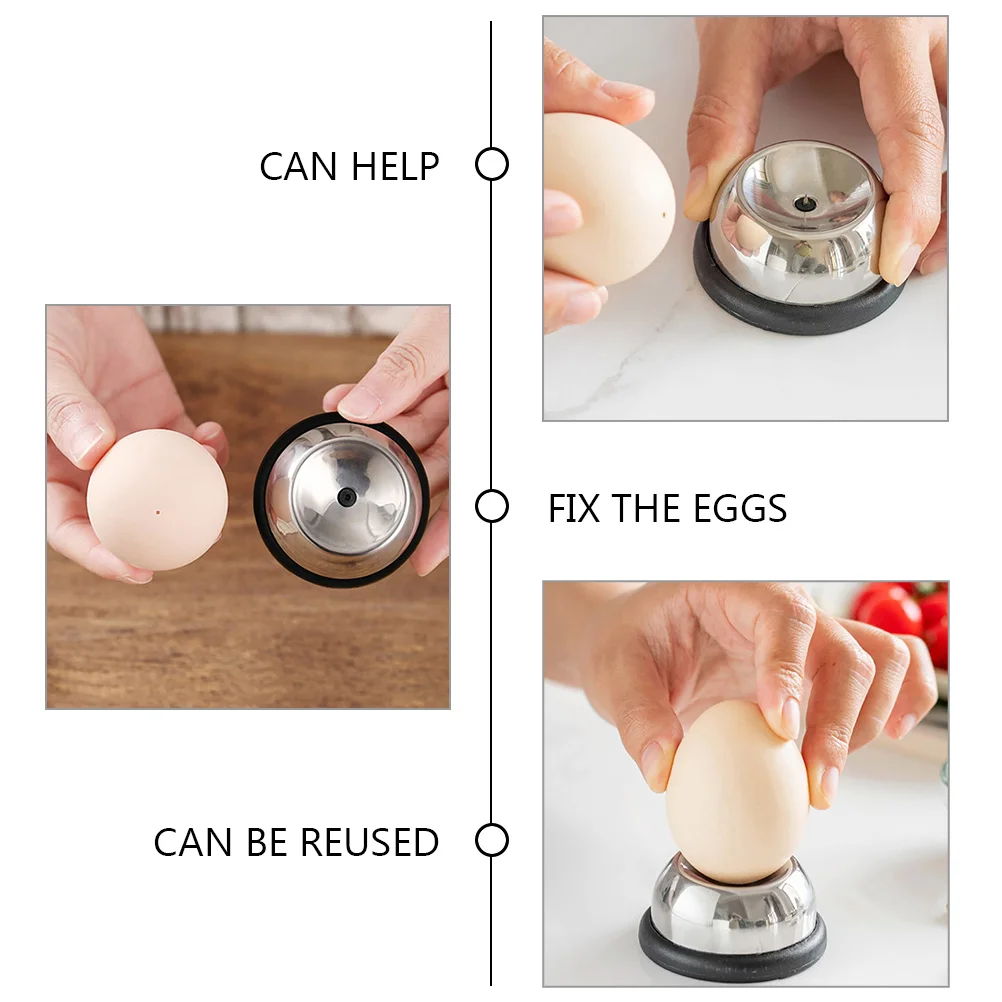 CAN HELP

FIX THE EGGS

CAN BE REUSED