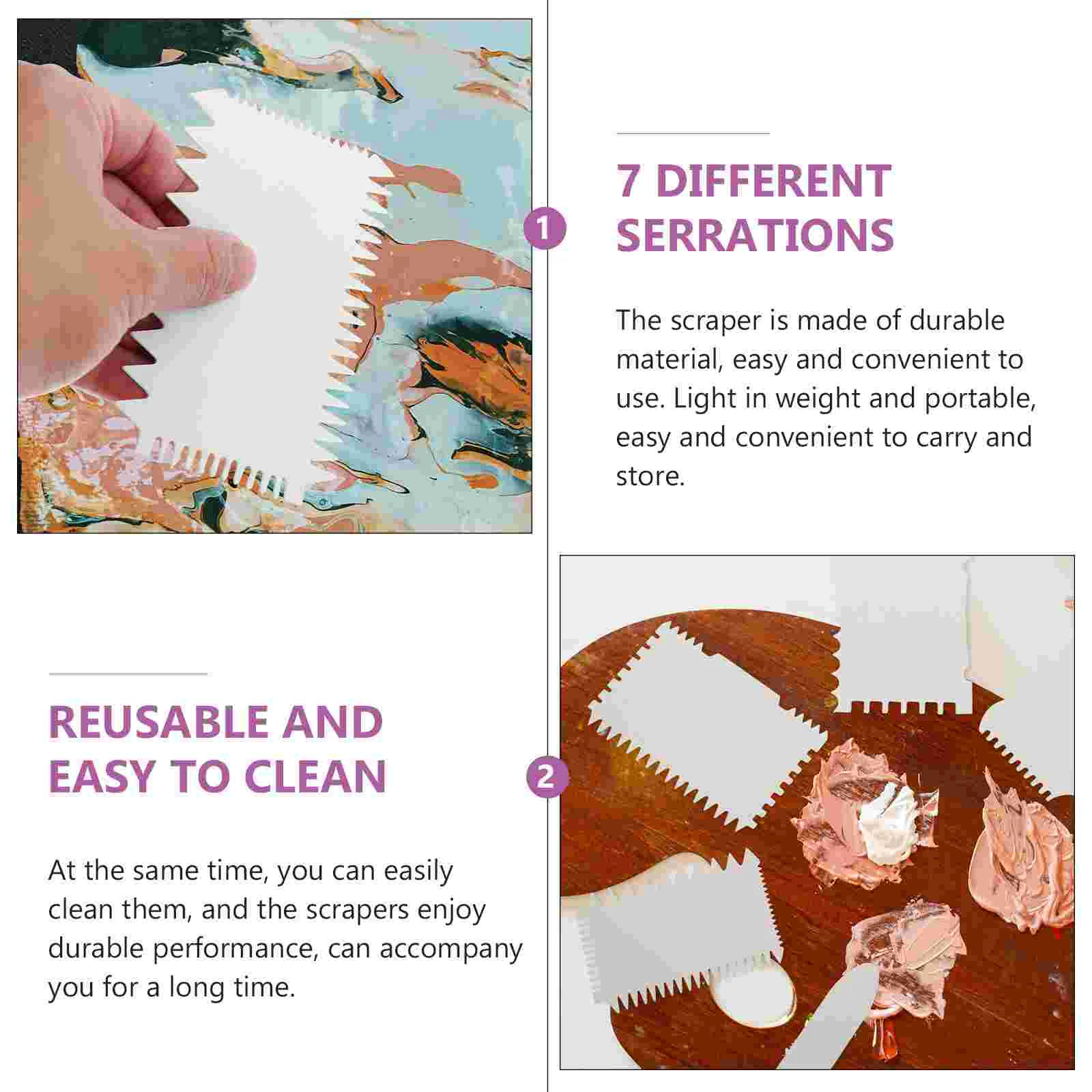 1

7 DIFFERENT SERRATIONS

The scraper is made of durable material, easy and convenient to use. Light in weight and portable, easy and convenient to carry and store.

REUSABLE AND EASY TO CLEAN

2

At the same time, you can easily clean them, and the scrapers enjoy durable performance, can accompany you for a long time.