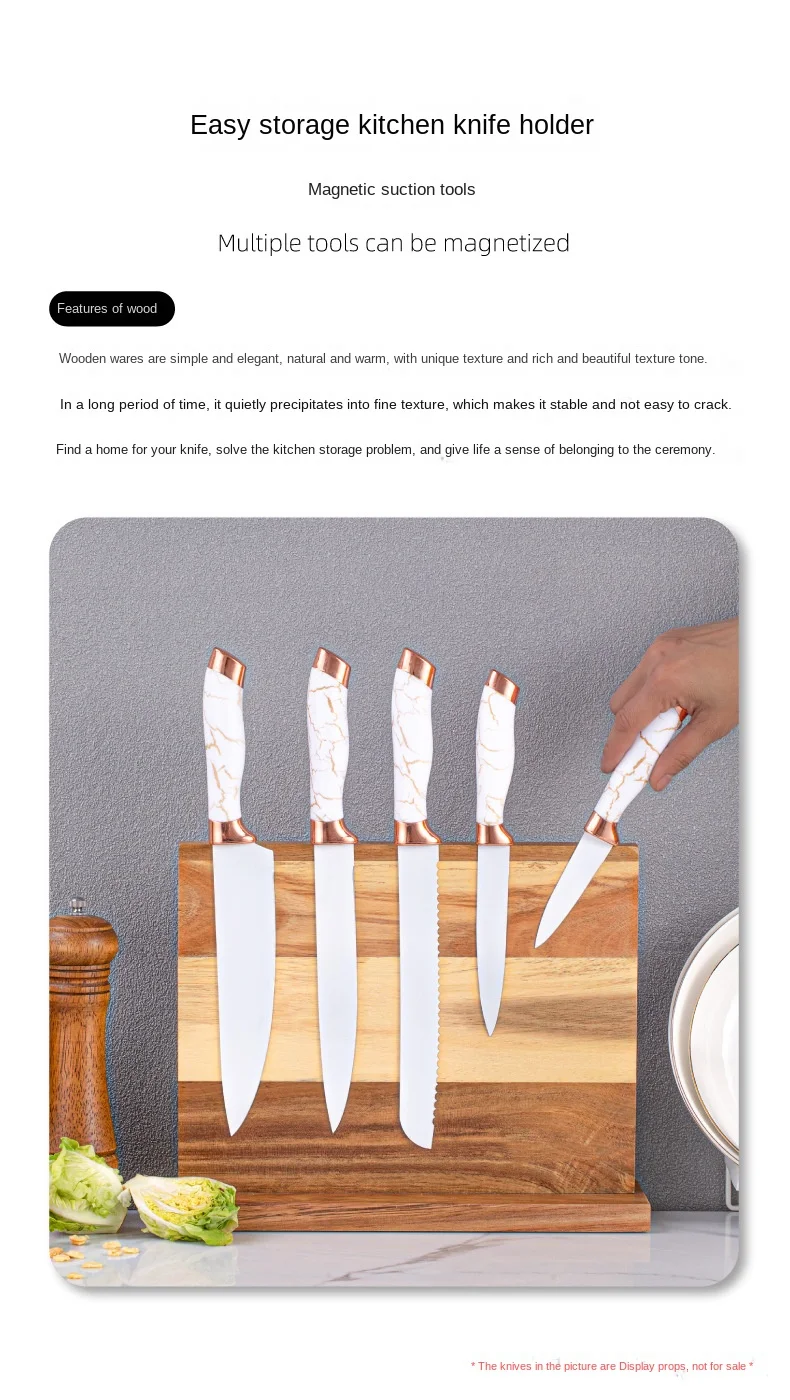 Easy storage kitchen knife holder

Magnetic suction tools

Multiple tools can be magnetized

Features of wood

Wooden wares are simple and elegant, natural and warm, with unique texture and rich and beautiful texture tone.

In a long period of time, it quietly precipitates into fine texture, which makes it stable and not easy to crack.

Find a home for your knife, solve the kitchen storage problem, and give life a sense of belonging to the ceremony.

* The knives in the picture are Display props, not for sale *