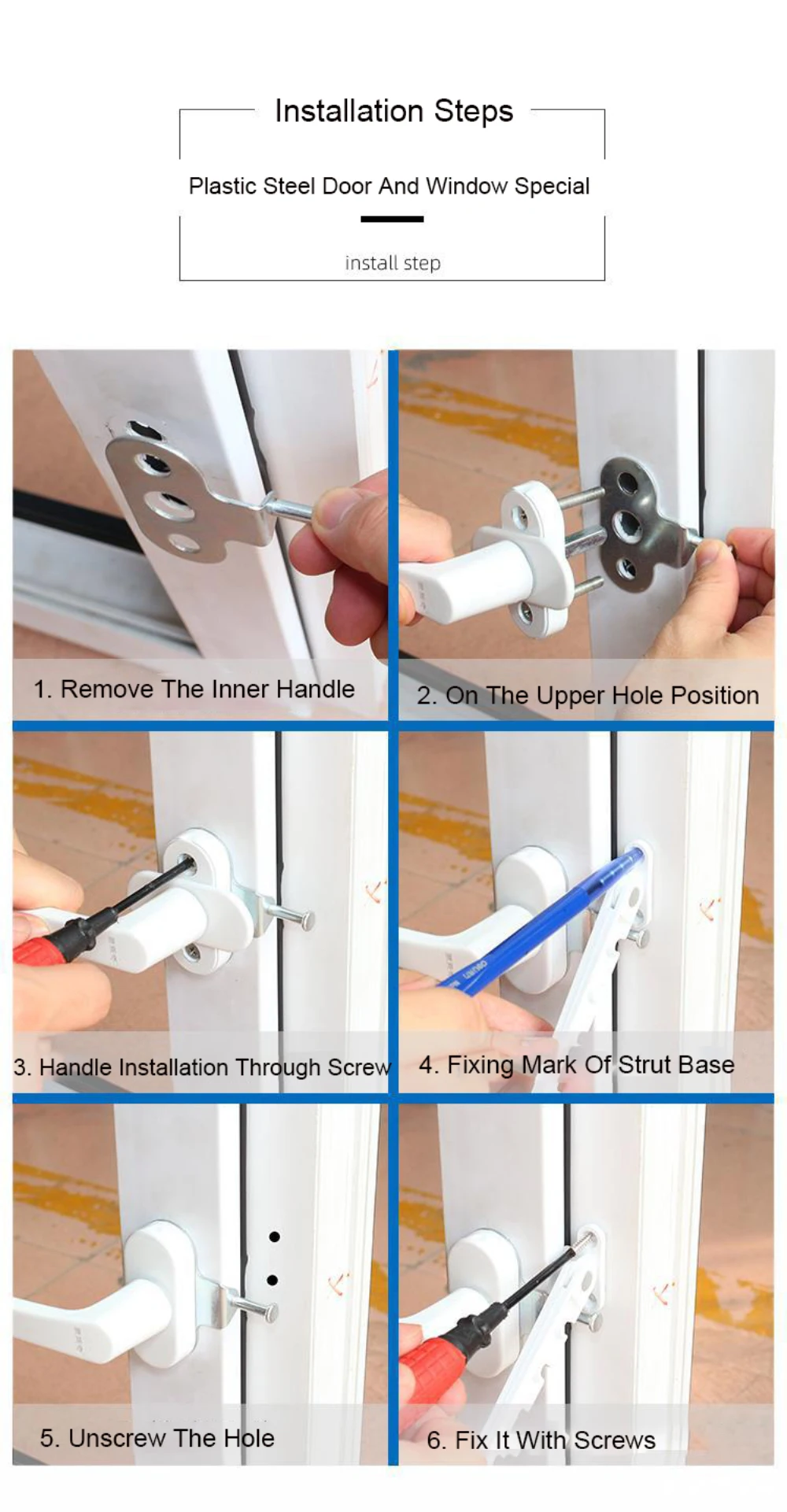 Installation Steps

Plastic Steel Door And Window Special

install step

1. Remove The Inner Handle

2. On The Upper Hole Position

3. Handle Installation Through Screw

4. Fixing Mark Of Strut Base

5. Unscrew The Hole

6. Fix It With Screws