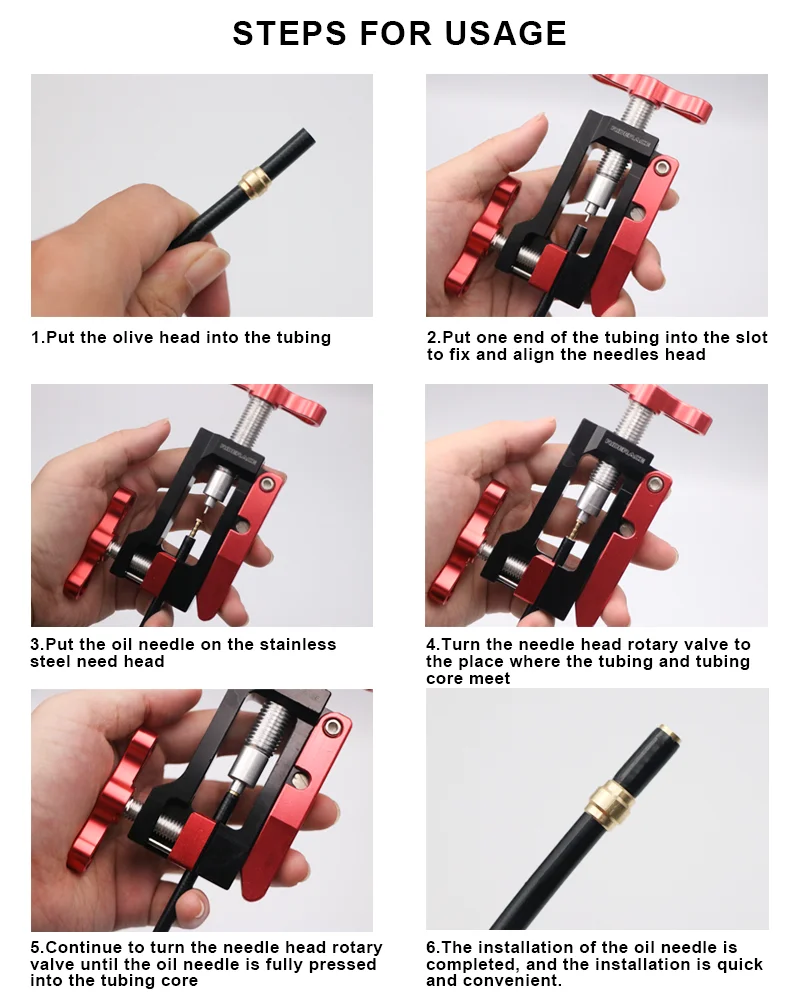 STEPS FOR USAGE

1.Put the olive head into the tubing

2.Put one end of the tubing into the slot to fix and align the needles head

3.Put the oil needle on the stainless steel need head

4.Turn the needle head rotary valve to the place where the tubing and tubing core meet

5.Continue to turn the needle head rotary valve until the oil needle is fully pressed into the tubing core

6.The installation of the oil needle is completed, and the installation is quick and convenient.