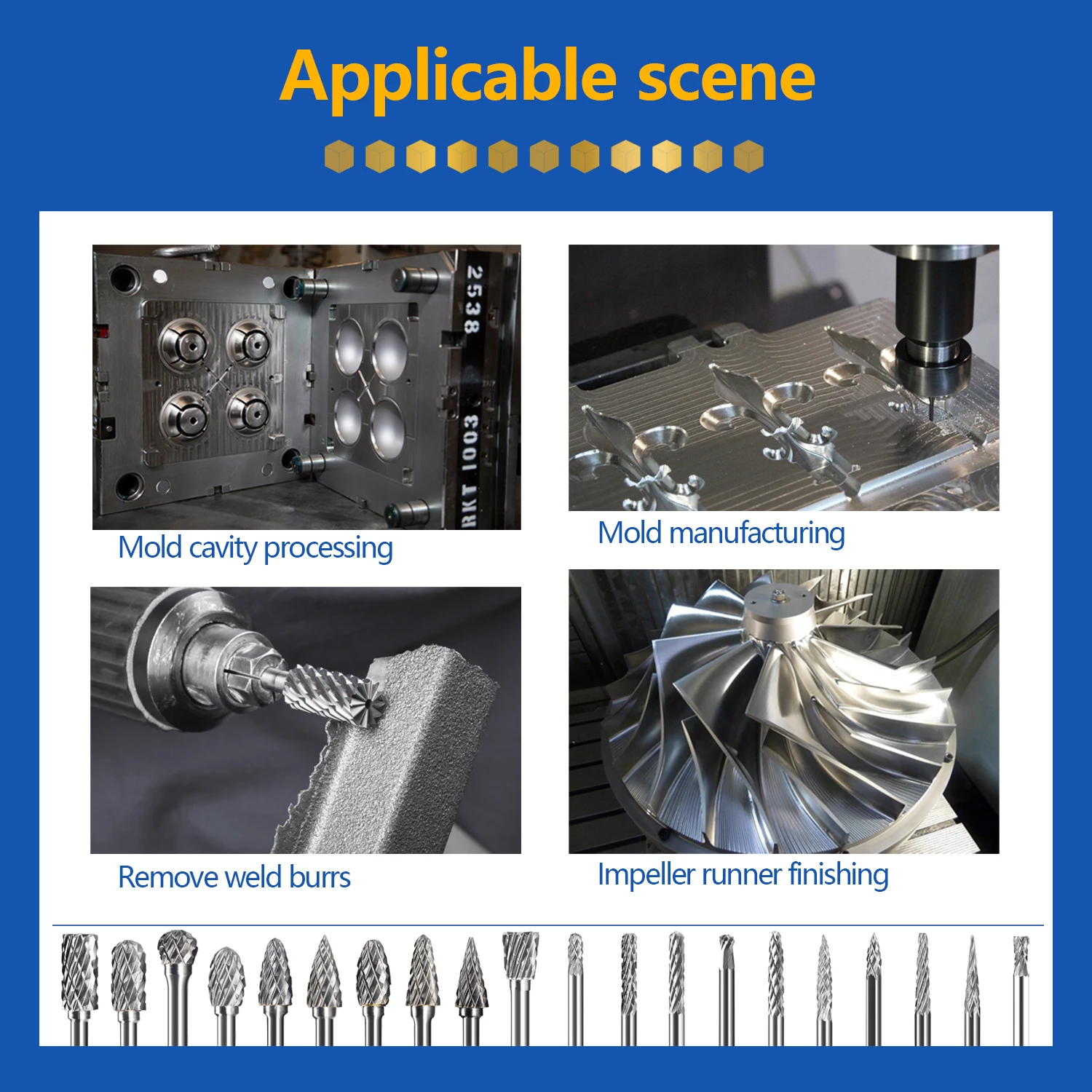 Applicable scene

2538
RKT 1003

Mold cavity processing

Mold manufacturing

Remove weld burrs

Impeller runner finishing