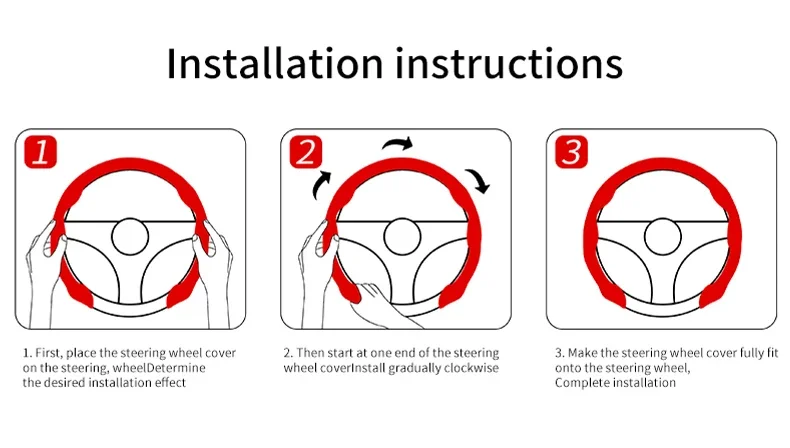 Installation instructions

1

2

3

1. First, place the steering wheel cover on the steering, wheelDetermine the desired installation effect

2. Then start at one end of the steering wheel coverInstall gradually clockwise

3. Make the steering wheel cover fully fit onto the steering wheel, Complete installation