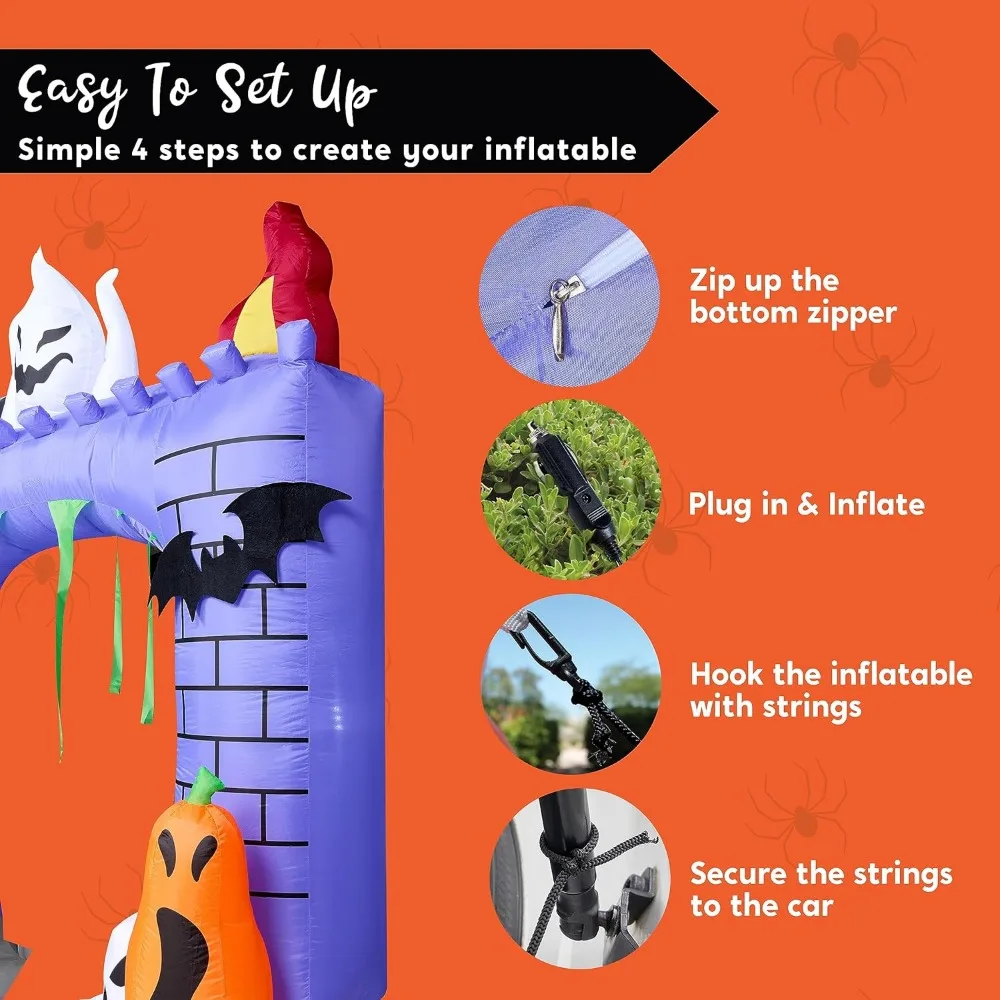 Easy To Set Up
Simple 4 steps to create your inflatable

Zip up the bottom zipper

Plug in & Inflate

Hook the inflatable with strings

Secure the strings to the car