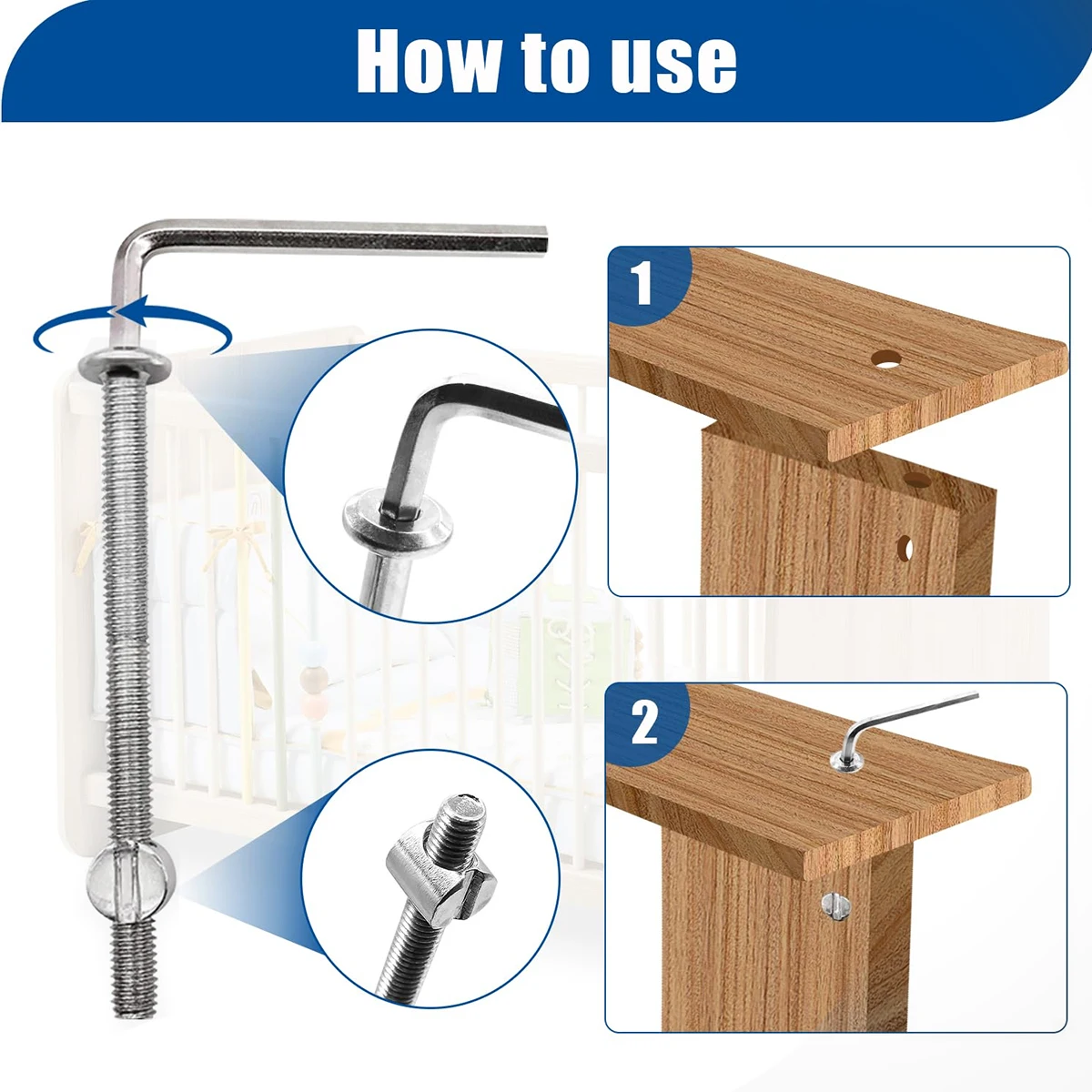 How to use

1

2