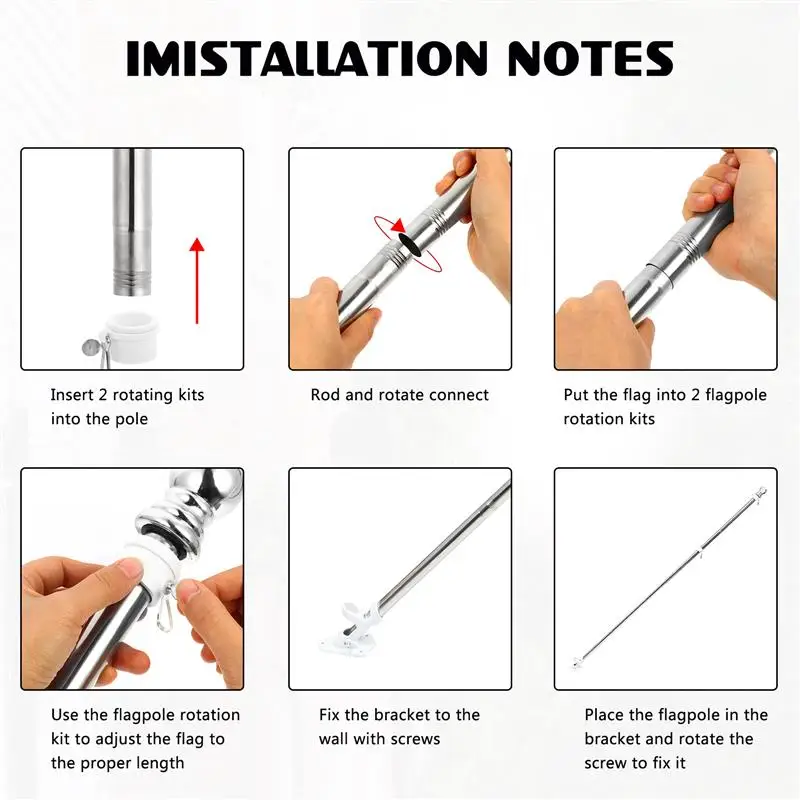 IMISTALLATION NOTES

Insert 2 rotating kits into the pole

Rod and rotate connect

Put the flag into 2 flagpole rotation kits

Use the flagpole rotation kit to adjust the flag to the proper length

Fix the bracket to the wall with screws

Place the flagpole in the bracket and rotate the screw to fix it