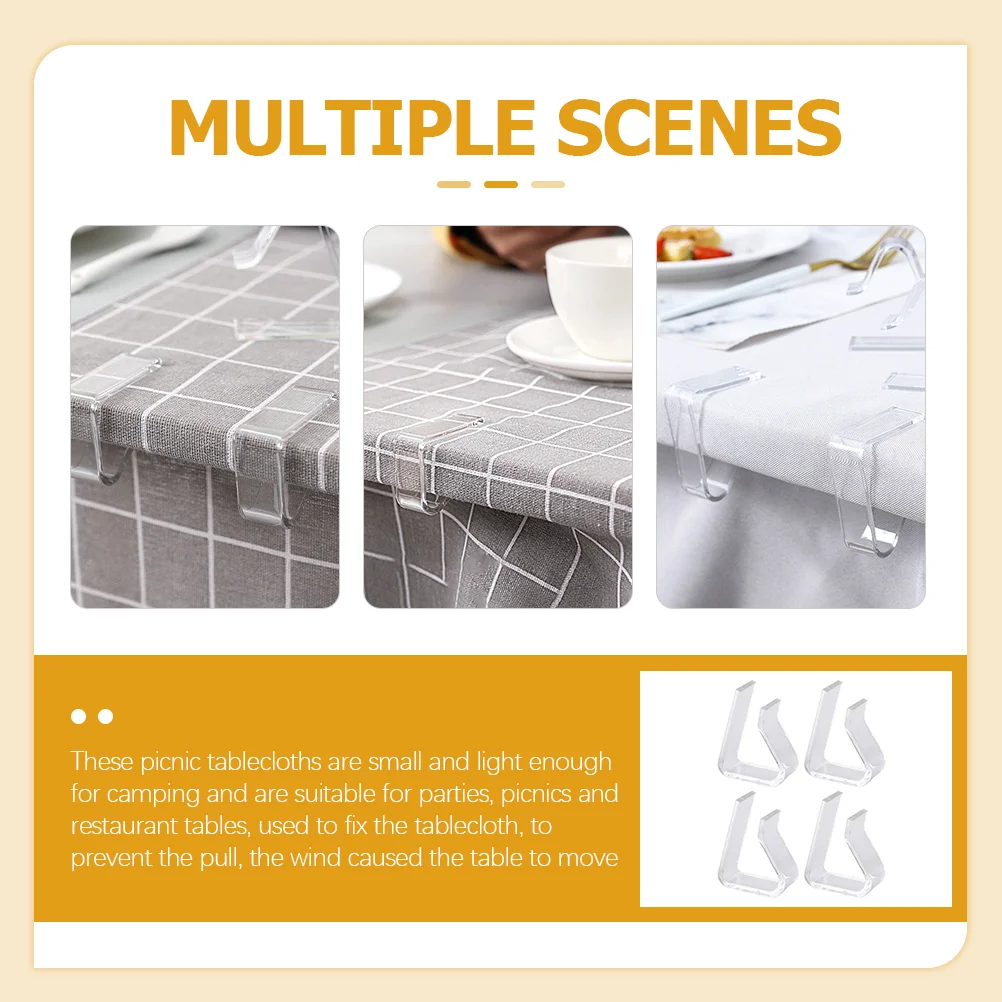 MULTIPLE SCENES

These picnic tablecloths are small and light enough for camping and are suitable for parties, picnics and restaurant tables, used to fix the tablecloth, to prevent the pull, the wind caused the table to move