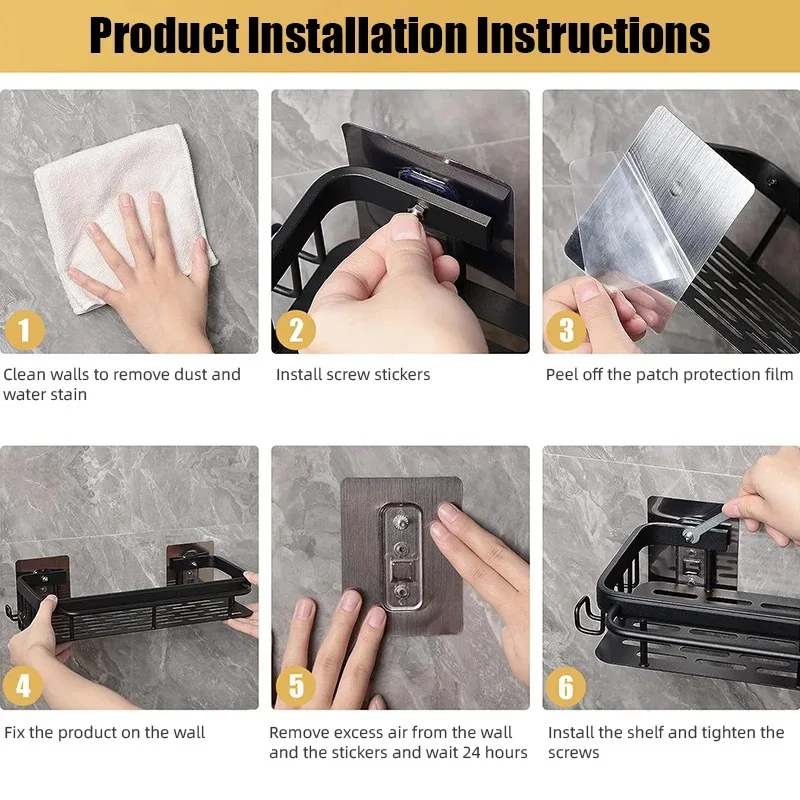 Product Installation Instructions

1
Clean walls to remove dust and water stain

2
Install screw stickers

3
Peel off the patch protection film

4
Fix the product on the wall

5
Remove excess air from the wall and the stickers and wait 24 hours

6
Install the shelf and tighten the screws