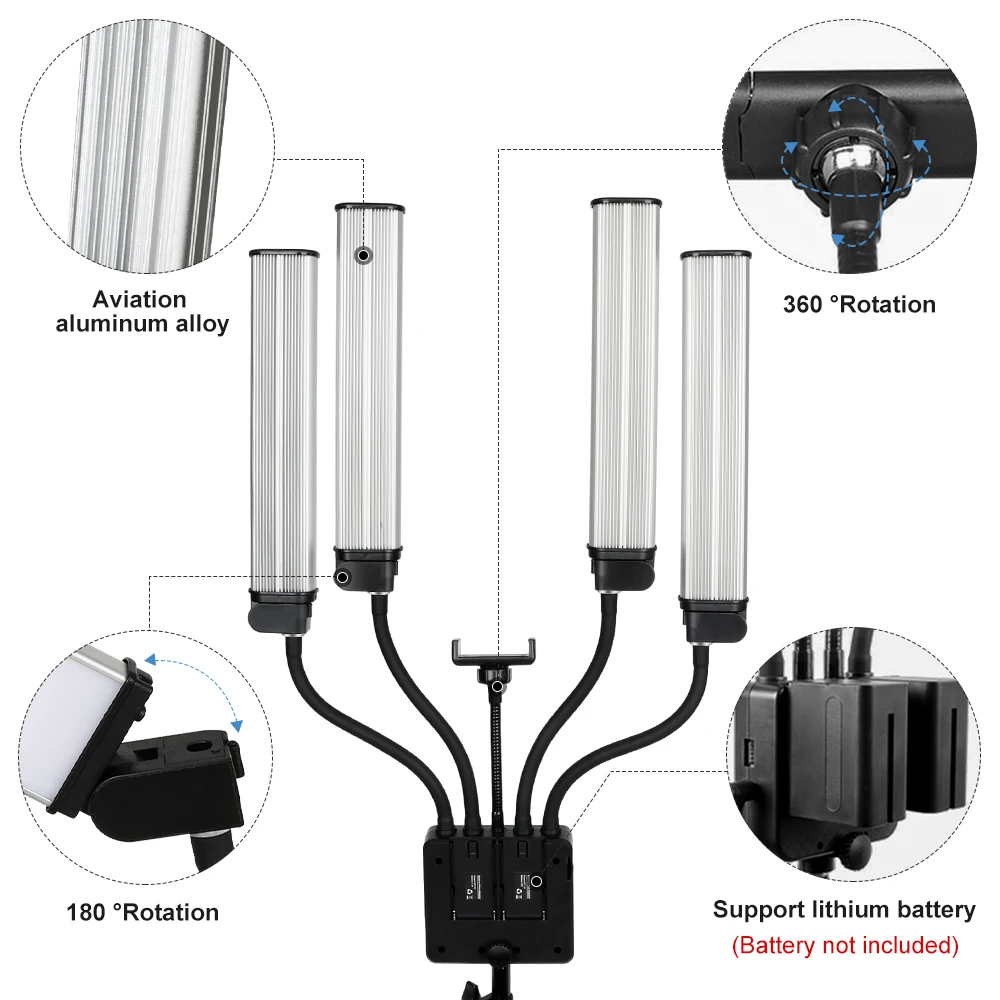 Aviation aluminum alloy

360 °Rotation

180 °Rotation

Support lithium battery
(Battery not included)