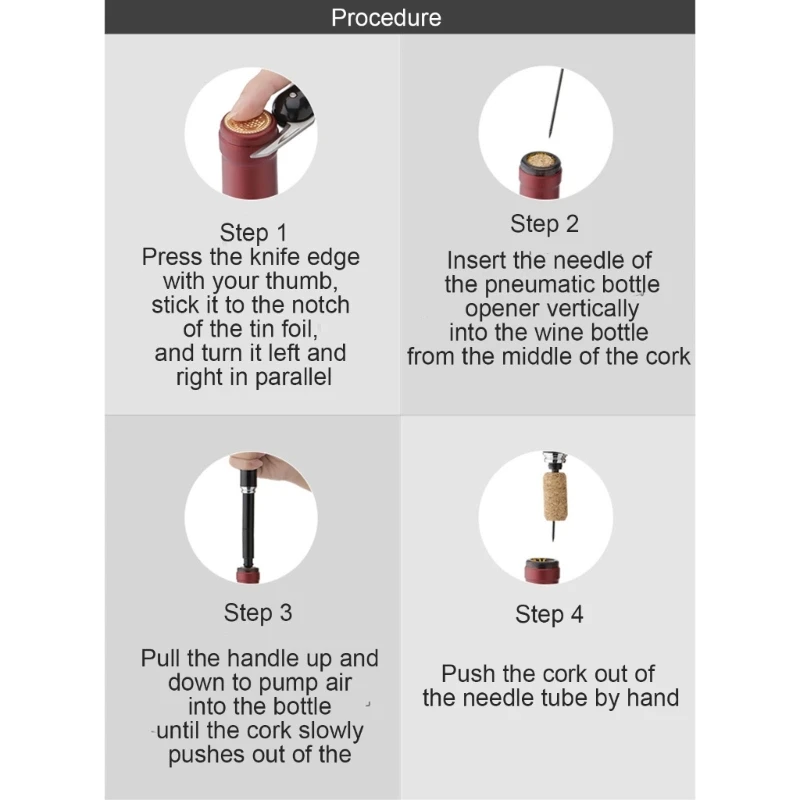 Procedure

Step 1
Press the knife edge with your thumb, stick it to the notch of the tin foil, and turn it left and right in parallel

Step 2
Insert the needle of the pneumatic bottle opener vertically into the wine bottle from the middle of the cork

Step 3
Pull the handle up and down to pump air into the bottle until the cork slowly pushes out of the

Step 4
Push the cork out of the needle tube by hand