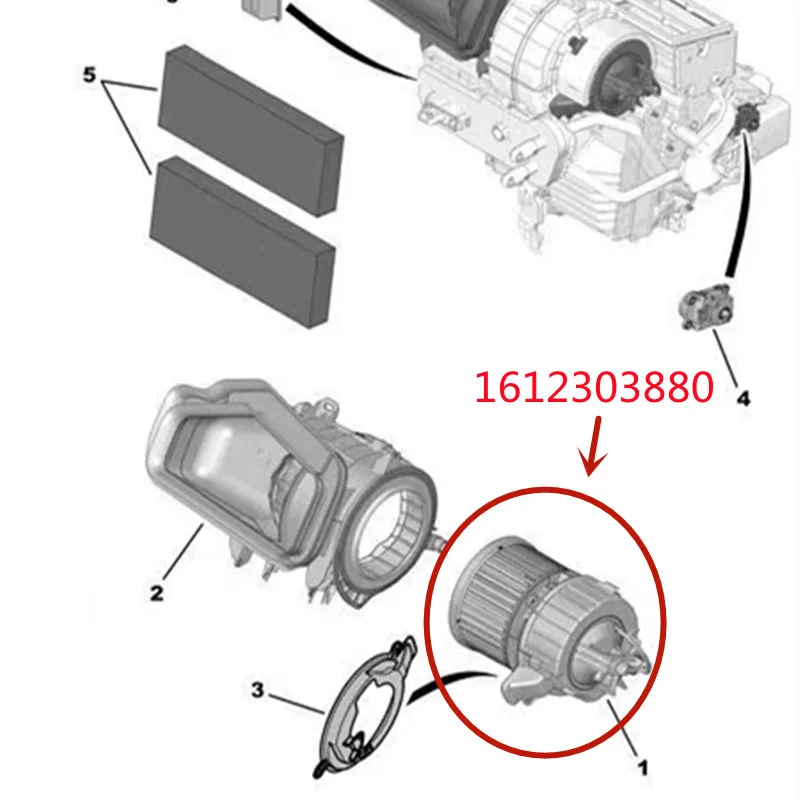 5

4

1612303880

2

3

1