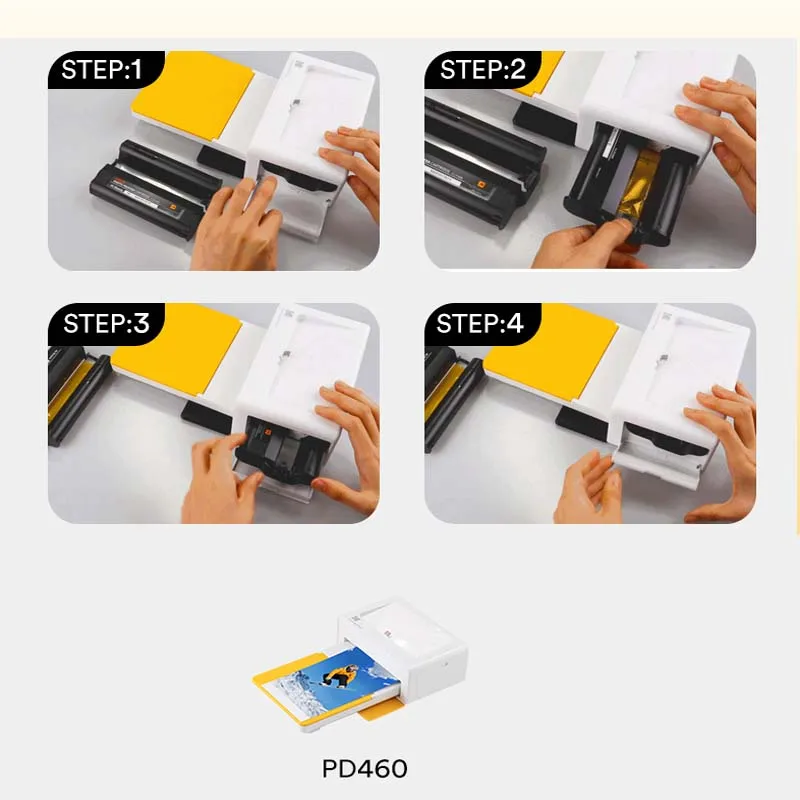 STEP:1

STEP:2

STEP:3

STEP:4

PD460