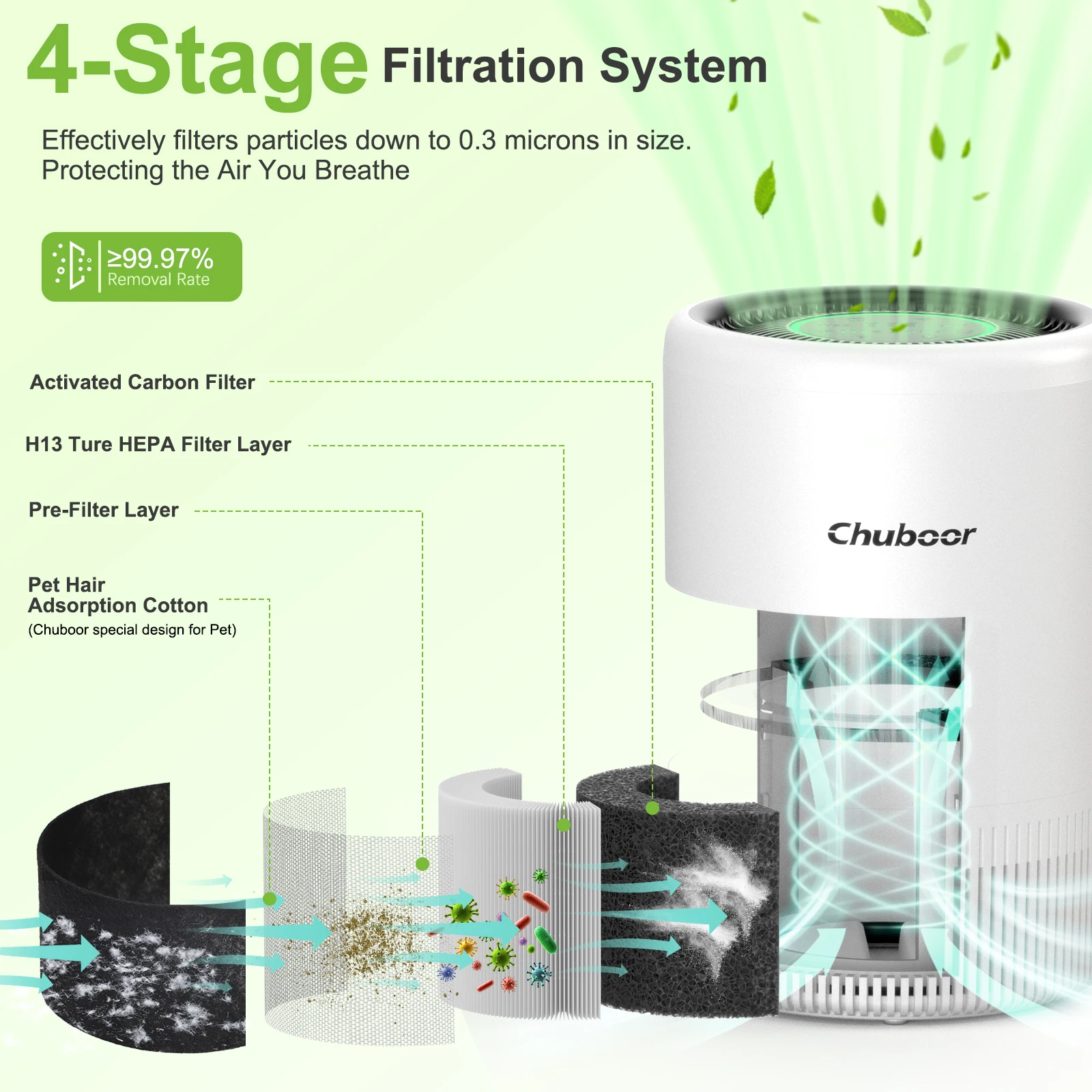 4-Stage Filtration System

Effectively filters particles down to 0.3 microns in size. Protecting the Air You Breathe

≥99.97% Removal Rate

Activated Carbon Filter

H13 Ture HEPA Filter Layer

Pre-Filter Layer

Pet Hair Adsorption Cotton
(Chuboor special design for Pet)

Chuboor