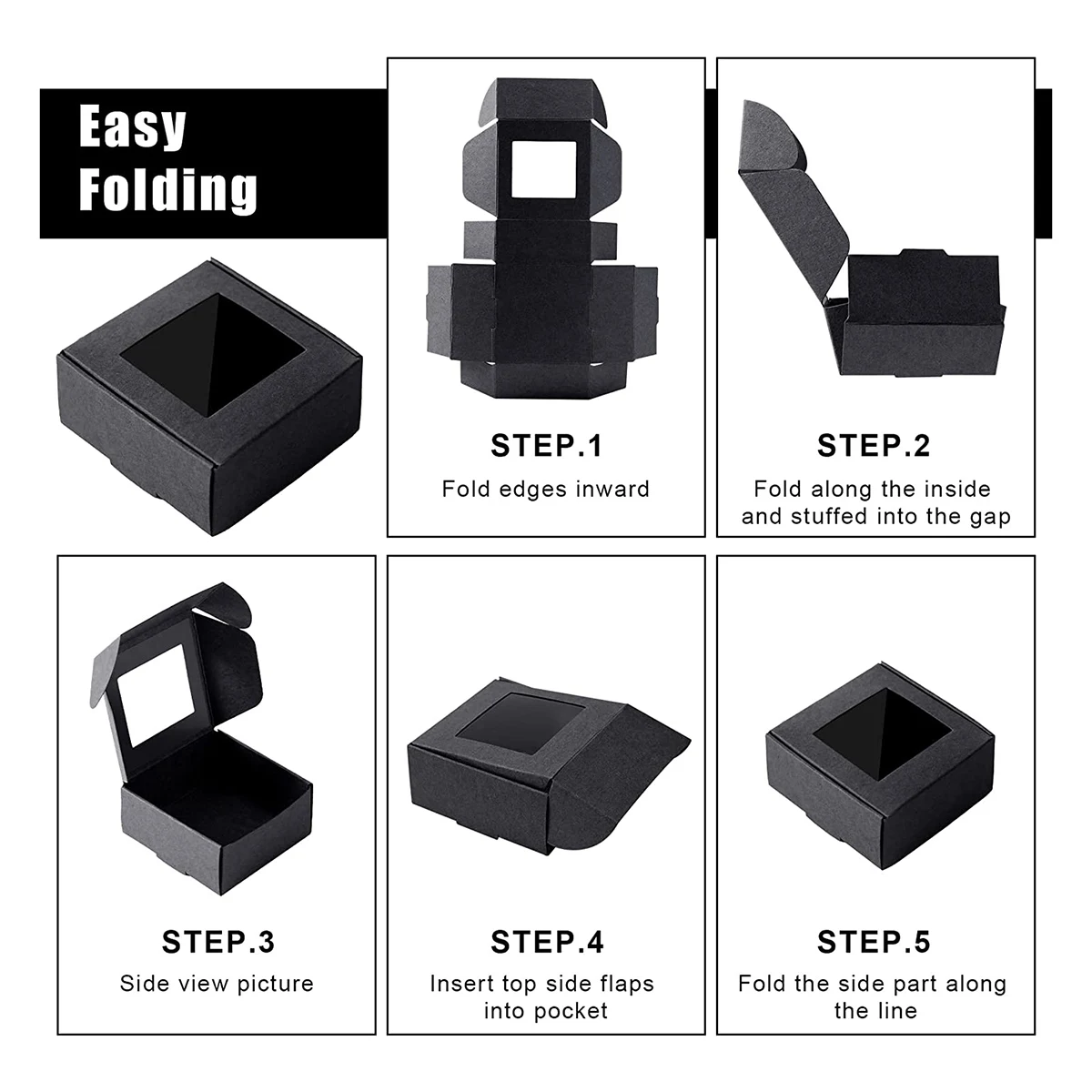 Easy Folding

STEP.1
Fold edges inward

STEP.2
Fold along the inside and stuffed into the gap

STEP.3
Side view picture

STEP.4
Insert top side flaps into pocket

STEP.5
Fold the side part along the line