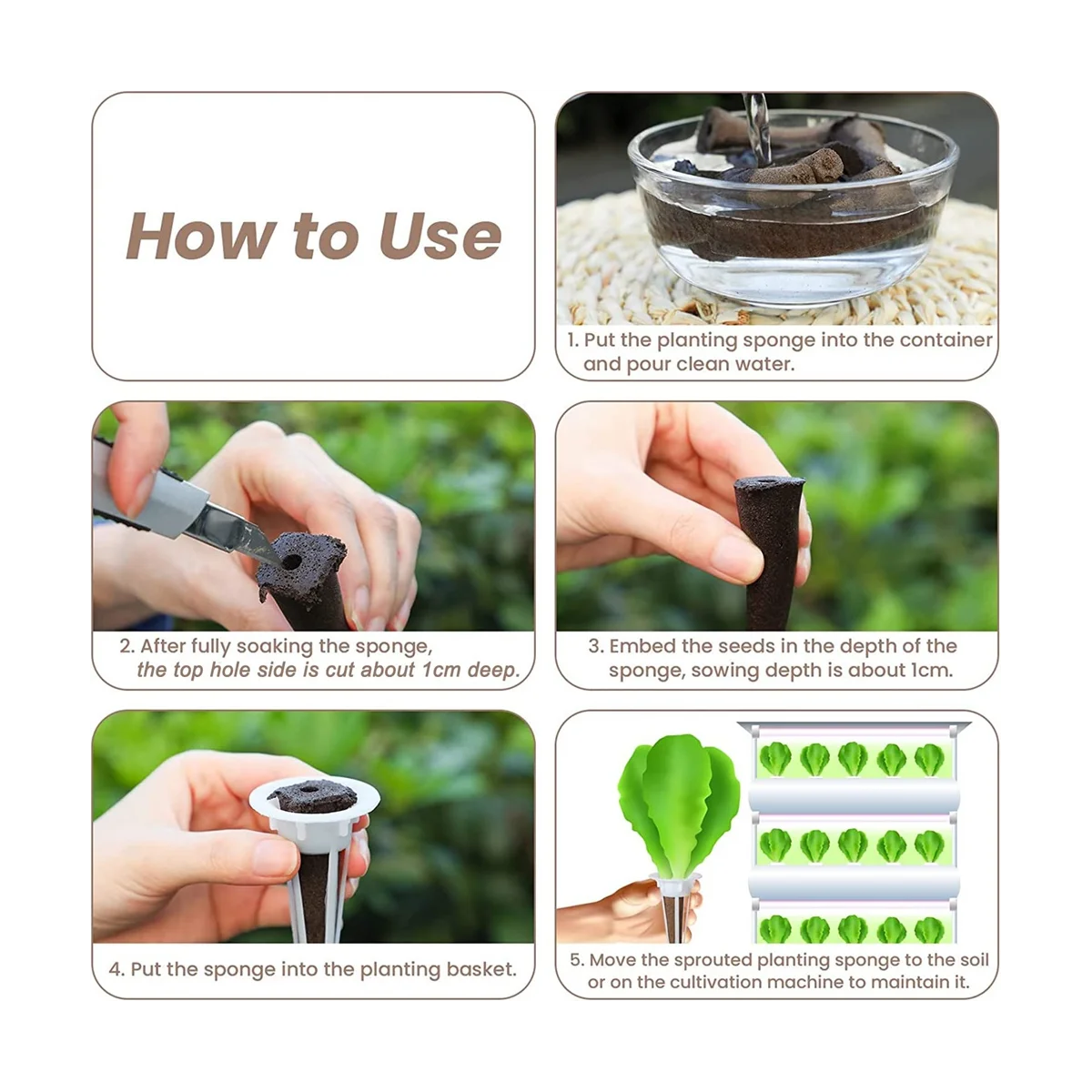 How to Use

1. Put the planting sponge into the container and pour clean water.

2. After fully soaking the sponge, the top hole side is cut about 1cm deep.

3. Embed the seeds in the depth of the sponge, sowing depth is about 1cm.

4. Put the sponge into the planting basket.

5. Move the sprouted planting sponge to the soil or on the cultivation machine to maintain it.