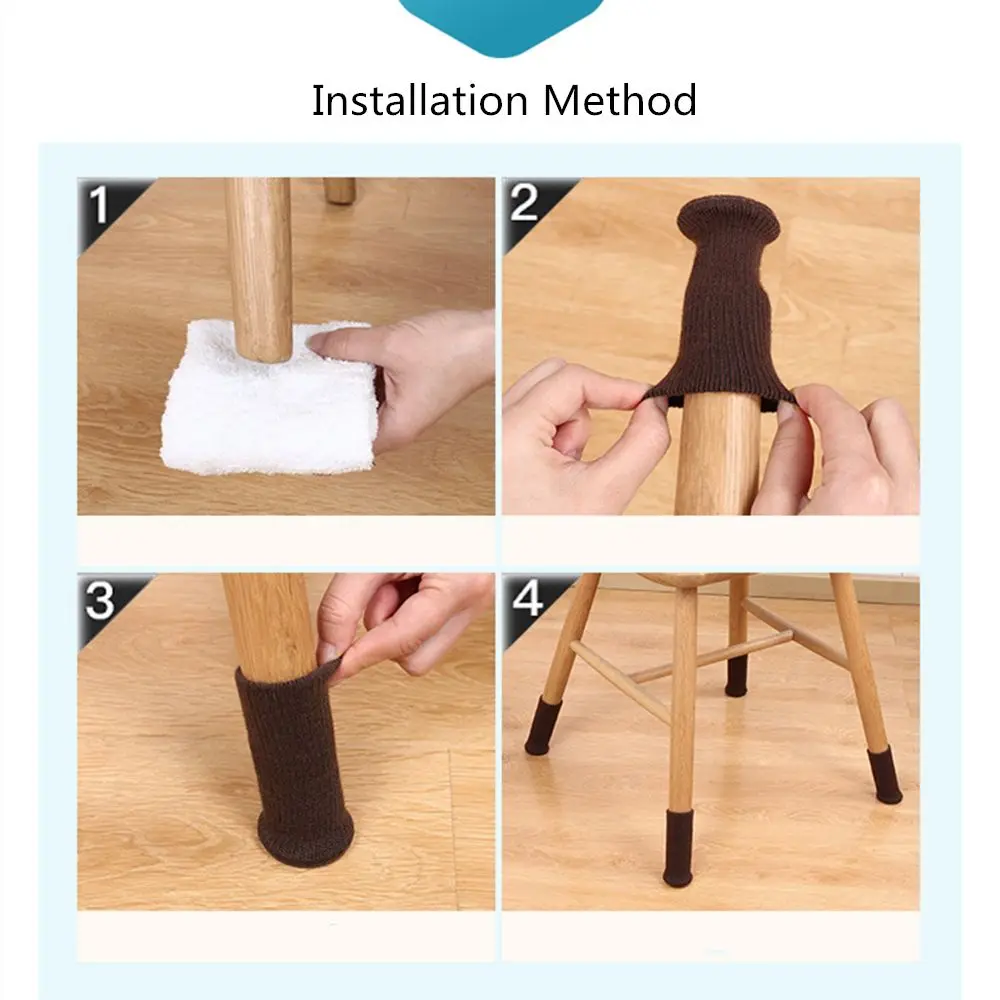 Installation Method

1

2

3

4