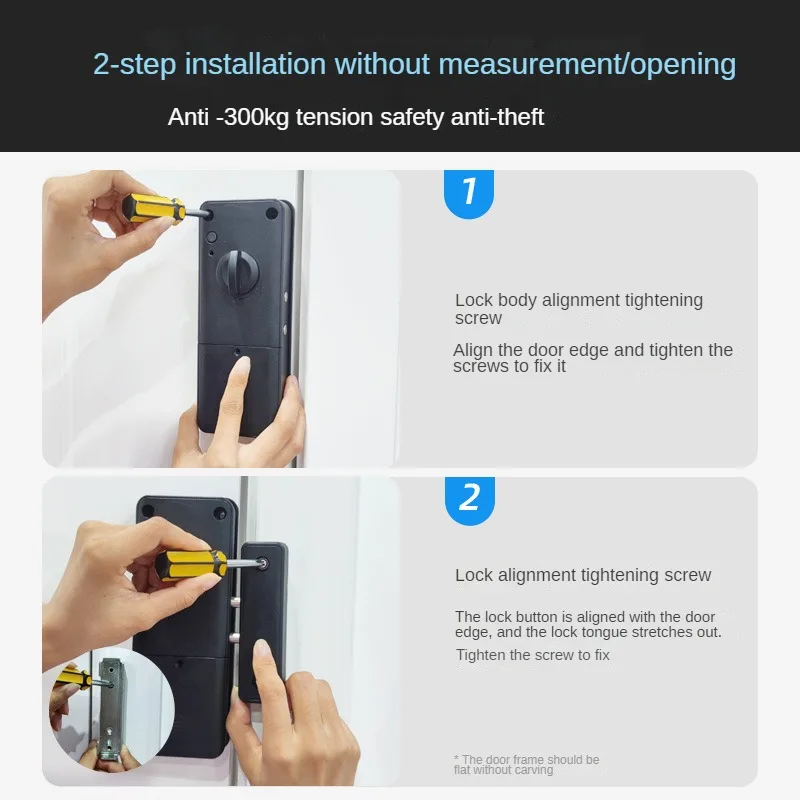 2-step installation without measurement/opening

Anti -300kg tension safety anti-theft

1

Lock body alignment tightening screw

Align the door edge and tighten the screws to fix it

2

Lock alignment tightening screw

The lock button is aligned with the door edge, and the lock tongue stretches out.

Tighten the screw to fix

* The door frame should be flat without carving